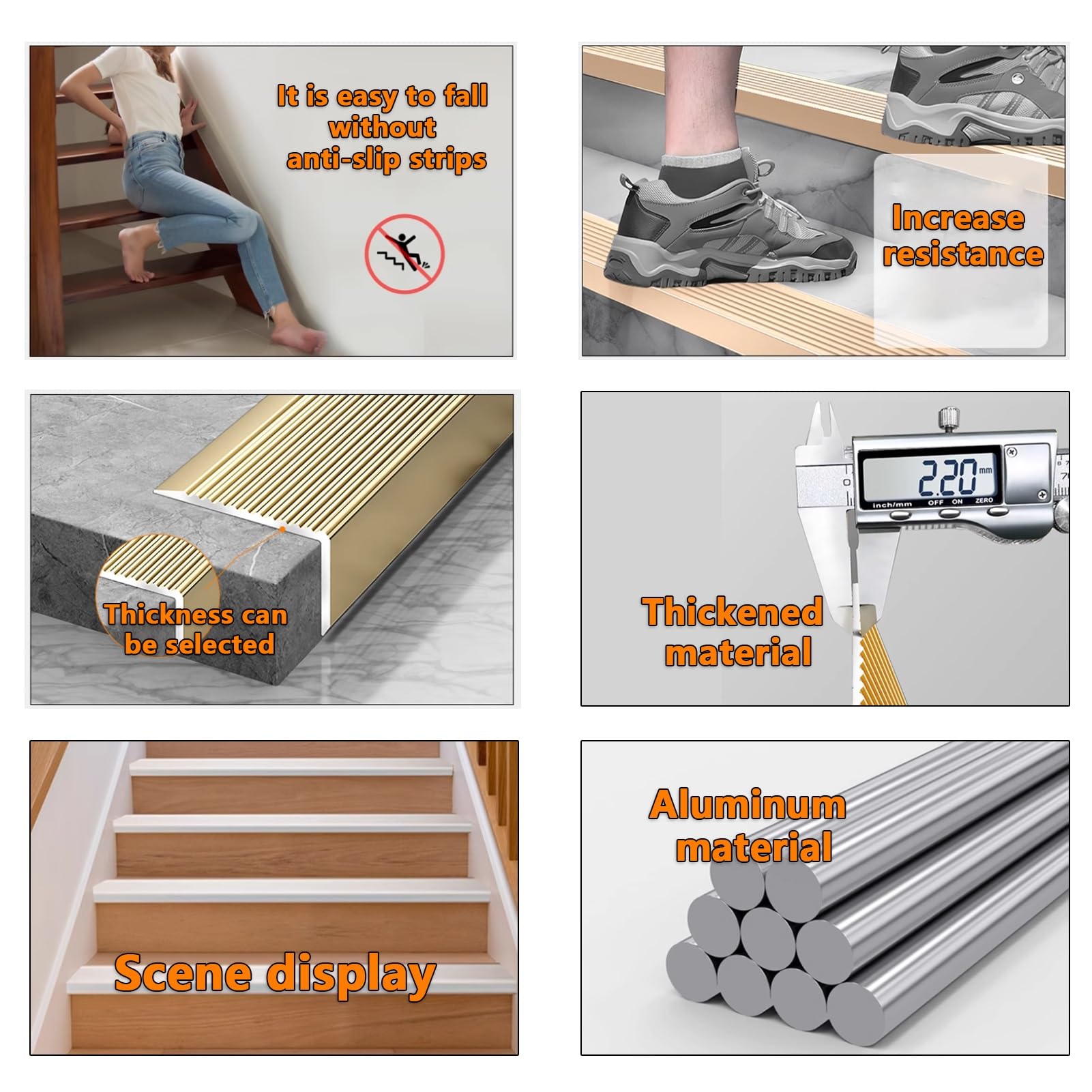 It is easy to fall without anti-slip strips

Increase resistance

Thickness can be selected

2.20 mm
inch/mm OFF ON ZERO

Thickened material

Scene display

Aluminum material