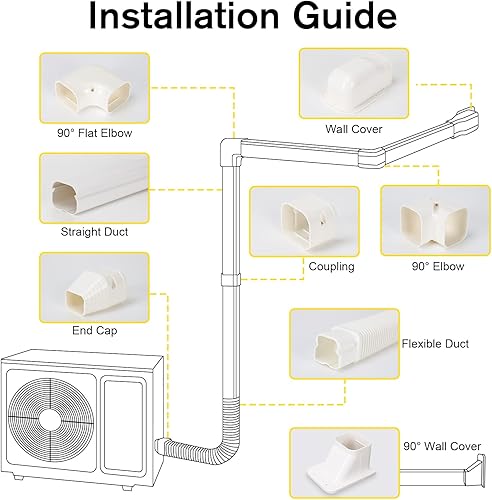 Installation Guide

90° Flat Elbow

Wall Cover

Straight Duct

Coupling

90° Elbow

End Cap

Flexible Duct

90° Wall Cover