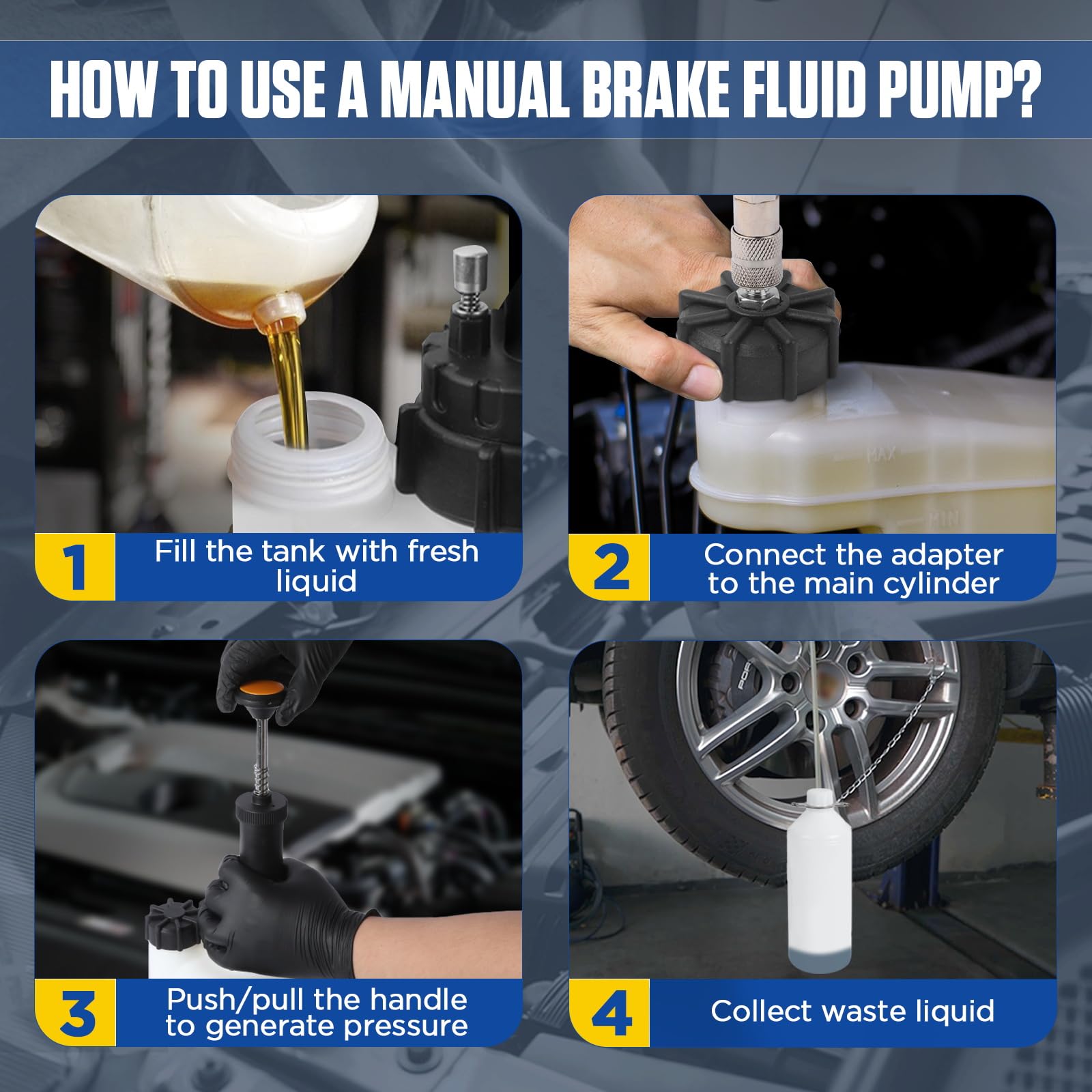 HOW TO USE A MANUAL BRAKE FLUID PUMP?

1 Fill the tank with fresh liquid

2 Connect the adapter to the main cylinder

3 Push/pull the handle to generate pressure

4 Collect waste liquid