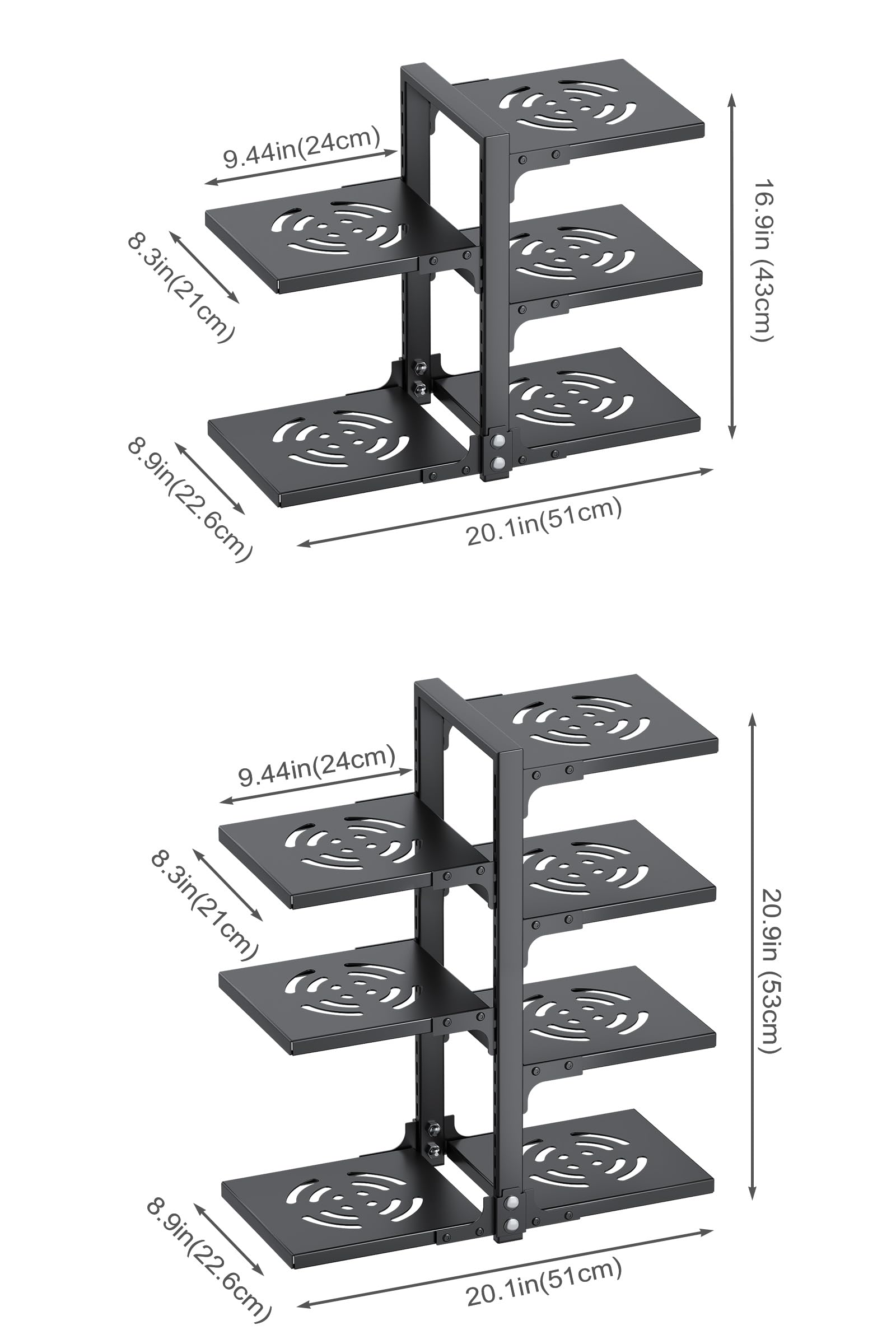 9.44in(24cm)
8.3in(21cm)
16.9in (43cm)
8.9in(22.6cm)
20.1in(51cm)

9.44in(24cm)
8.3in(21cm)
20.9in (53cm)
8.9in(22.6cm)
20.1in(51cm)