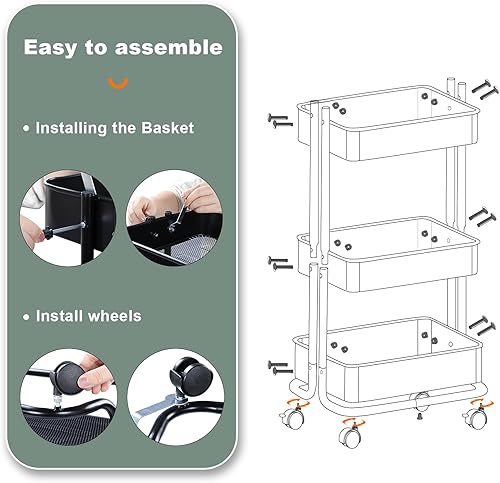 Easy to assemble

• Installing the Basket

• Install wheels