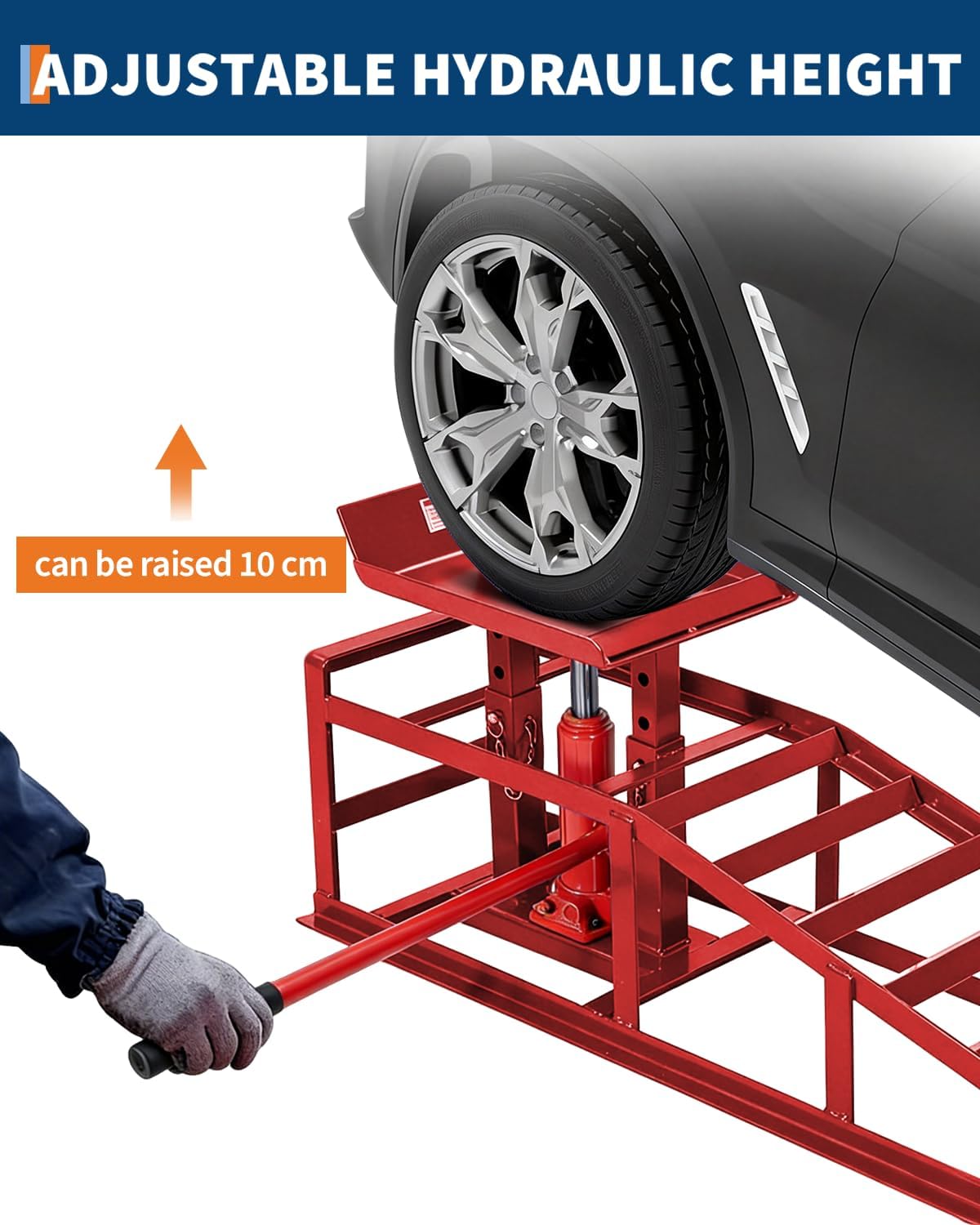 ADJUSTABLE HYDRAULIC HEIGHT

can be raised 10 cm