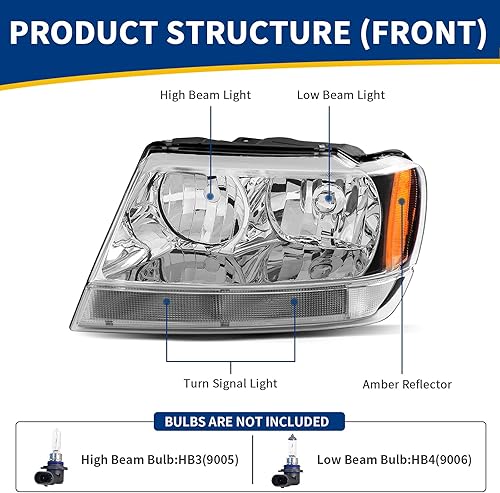 PRODUCT STRUCTURE (FRONT)

High Beam Light

Low Beam Light

Turn Signal Light

Amber Reflector

BULBS ARE NOT INCLUDED

High Beam Bulb:HB3(9005)

Low Beam Bulb:HB4(9006)