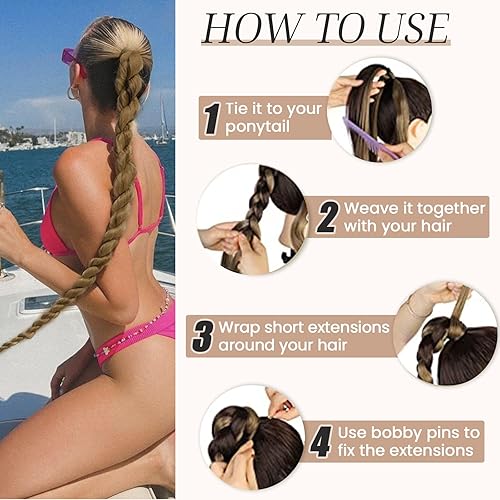 HOW TO USE

1 Tie it to your ponytail

2 Weave it together with your hair

3 Wrap short extensions around your hair

4 Use bobby pins to fix the extensions