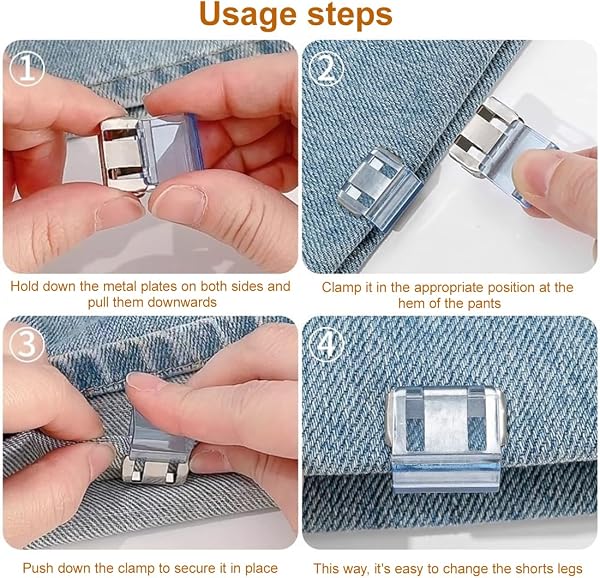 Usage steps

①

Hold down the metal plates on both sides and pull them downwards

②

Clamp it in the appropriate position at the hem of the pants

③

Push down the clamp to secure it in place

④

This way, it's easy to change the shorts legs