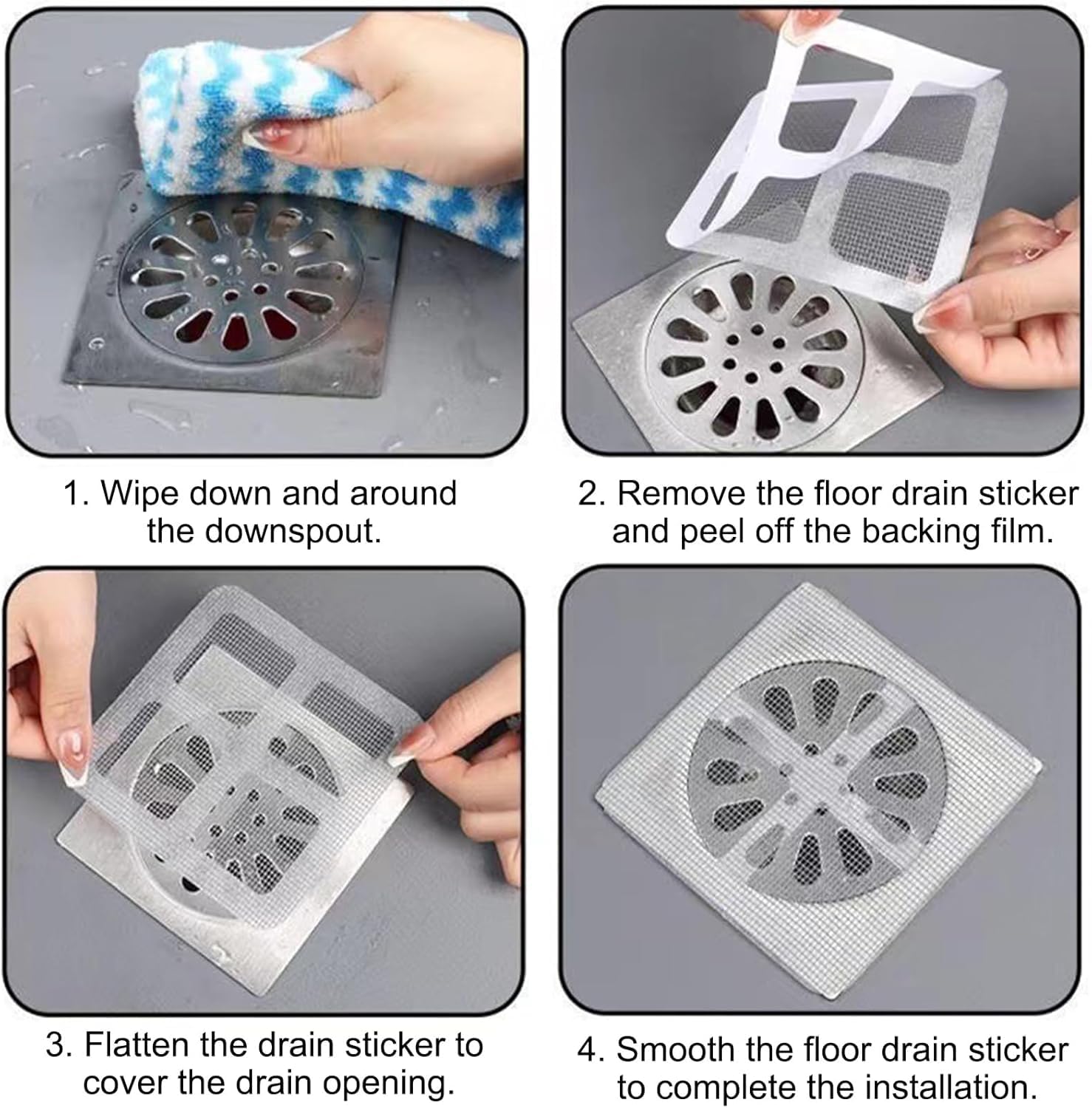 1. Wipe down and around the downspout.

2. Remove the floor drain sticker and peel off the backing film.

3. Flatten the drain sticker to cover the drain opening.

4. Smooth the floor drain sticker to complete the installation.