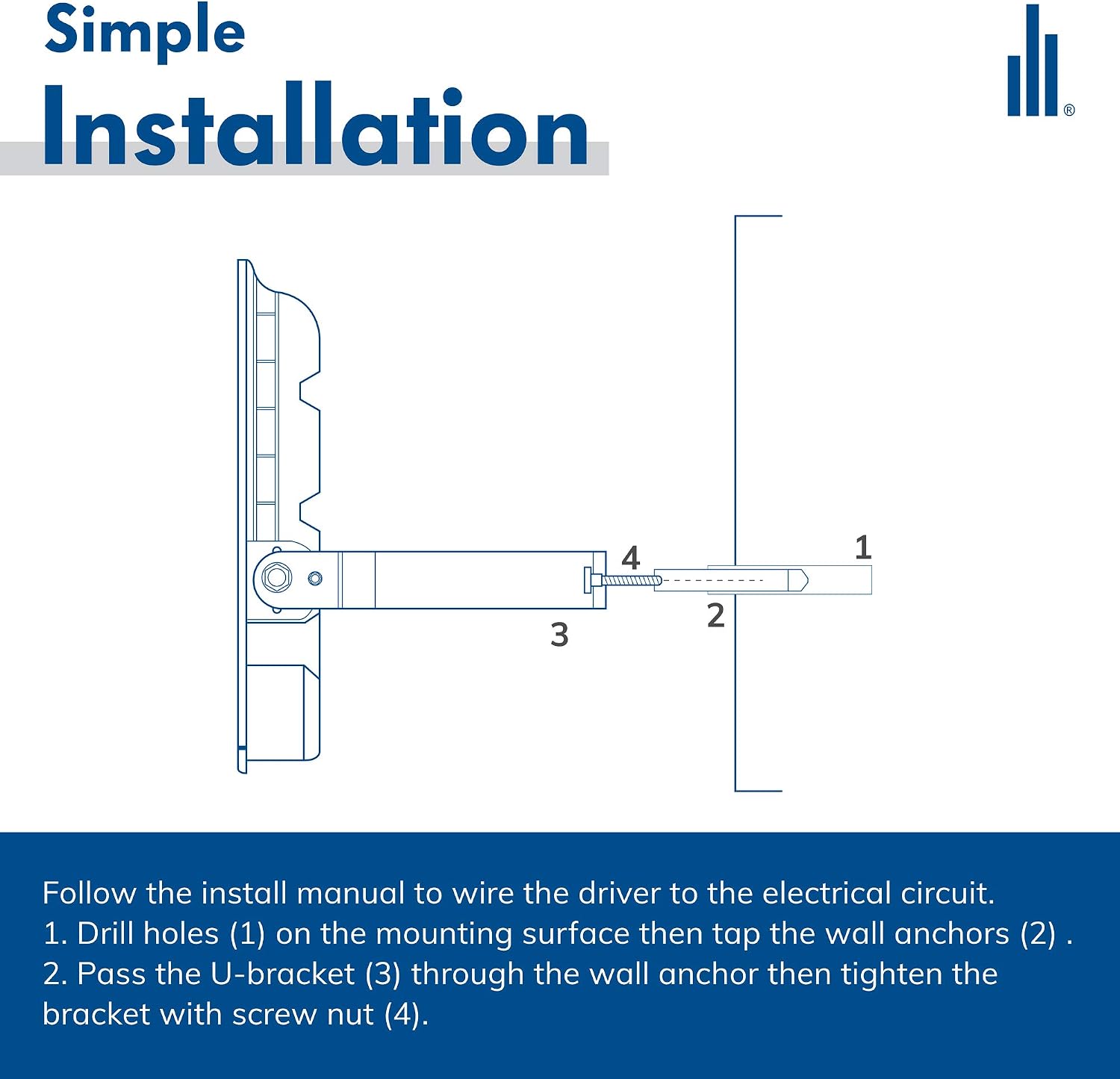 Simple
Installation

®

4
1
2
3

Follow the install manual to wire the driver to the electrical circuit.
1. Drill holes (1) on the mounting surface then tap the wall anchors (2) .
2. Pass the U-bracket (3) through the wall anchor then tighten the bracket with screw nut (4).