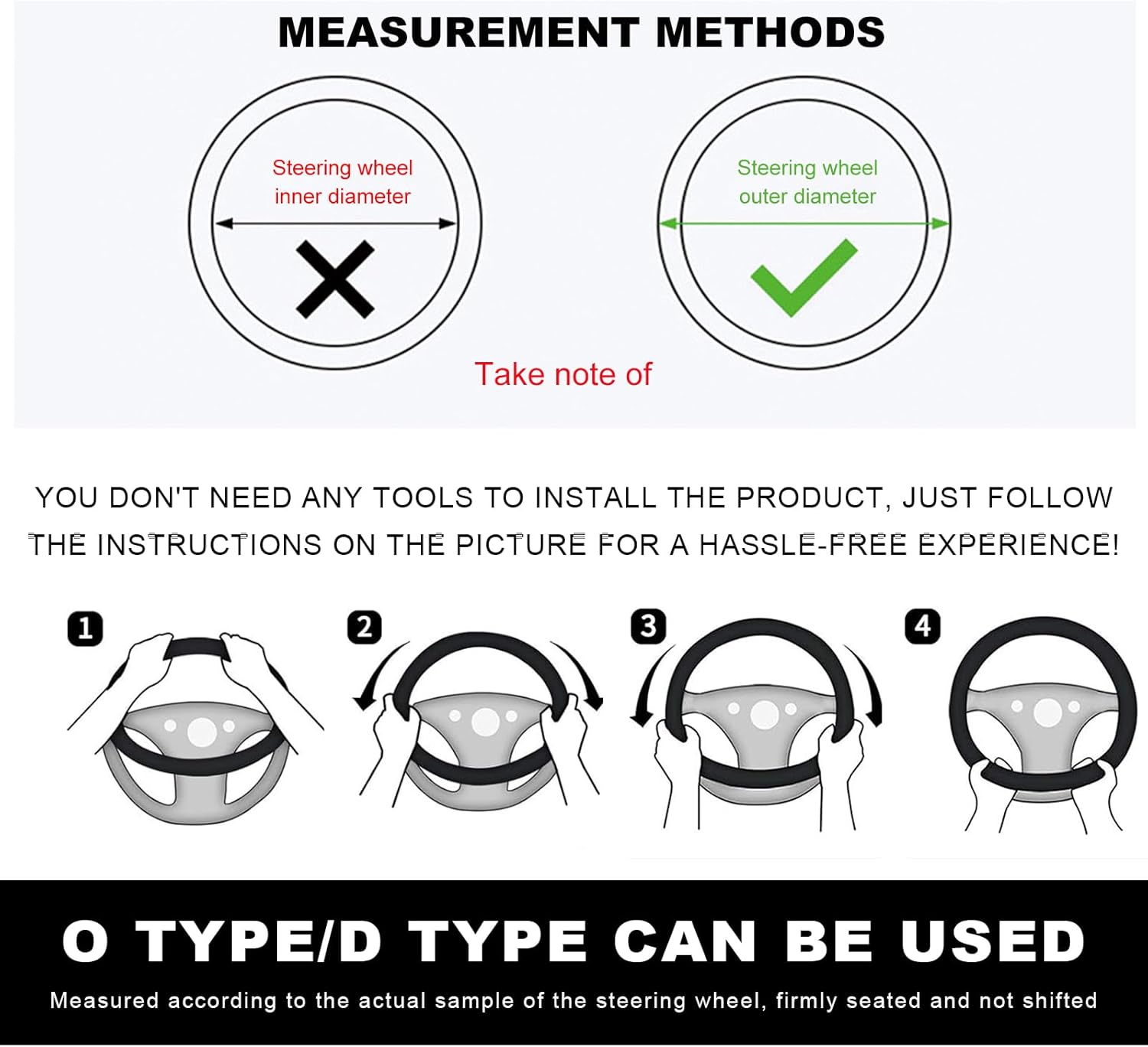 MEASUREMENT METHODS

Steering wheel inner diameter

Steering wheel outer diameter

Take note of

YOU DON'T NEED ANY TOOLS TO INSTALL THE PRODUCT, JUST FOLLOW THE INSTRUCTIONS ON THE PICTURE FOR A HASSLE-FREE EXPERIENCE!

1

2

3

4

O TYPE/D TYPE CAN BE USED

Measured according to the actual sample of the steering wheel, firmly seated and not shifted