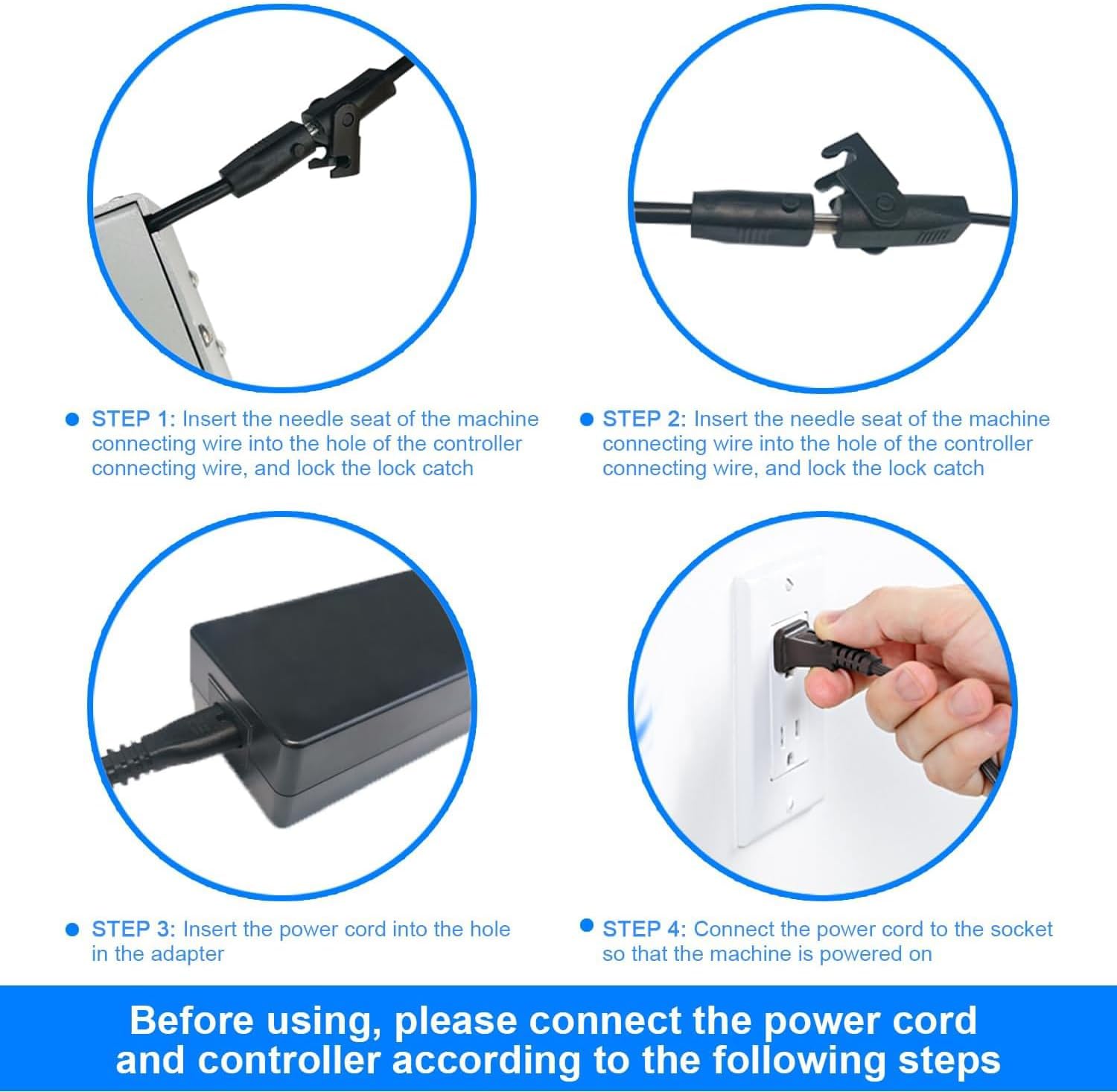 STEP 1: Insert the needle seat of the machine connecting wire into the hole of the controller connecting wire, and lock the lock catch

STEP 2: Insert the needle seat of the machine connecting wire into the hole of the controller connecting wire, and lock the lock catch

STEP 3: Insert the power cord into the hole in the adapter

STEP 4: Connect the power cord to the socket so that the machine is powered on

Before using, please connect the power cord and controller according to the following steps