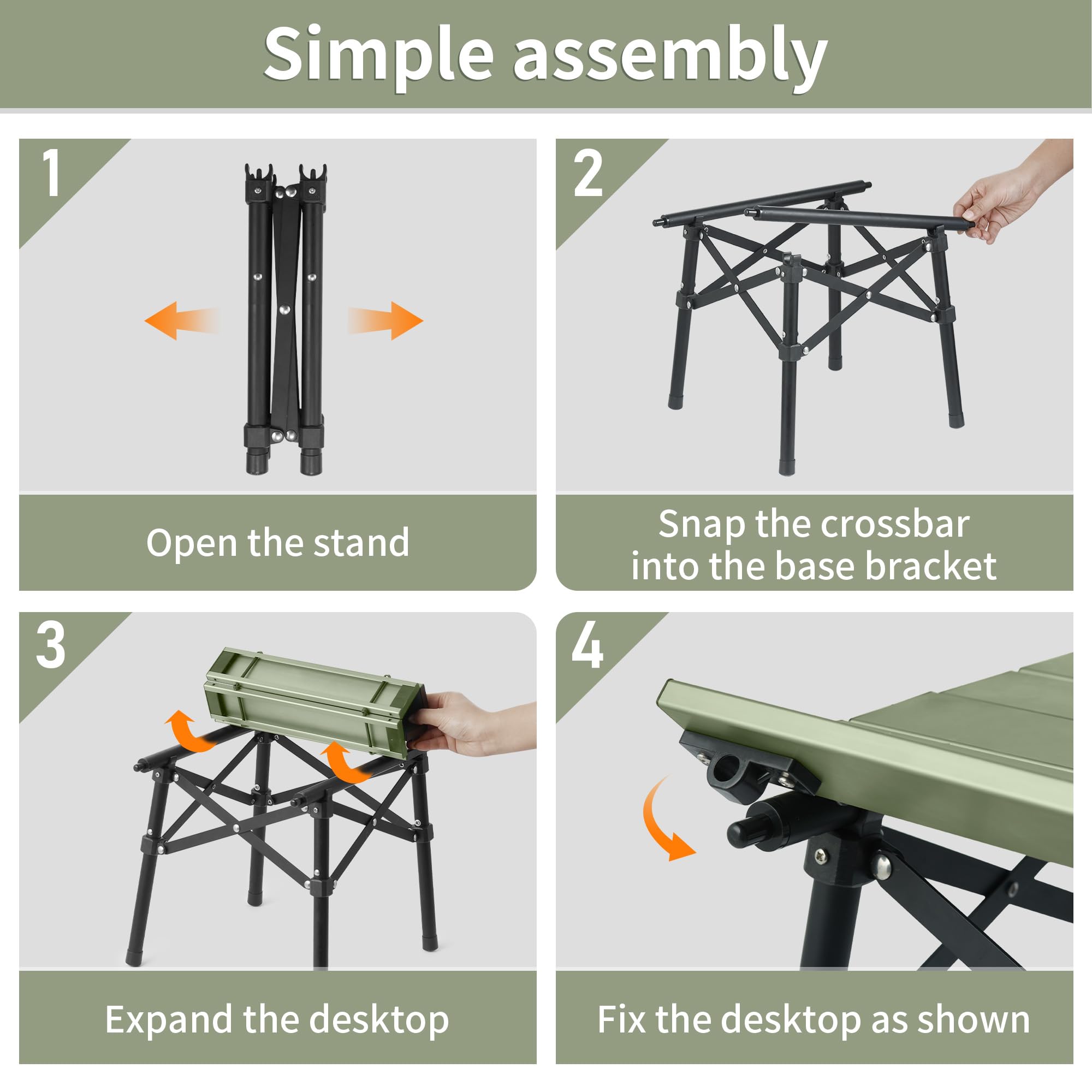 Simple assembly

1

Open the stand

2

Snap the crossbar into the base bracket

3

Expand the desktop

4

Fix the desktop as shown