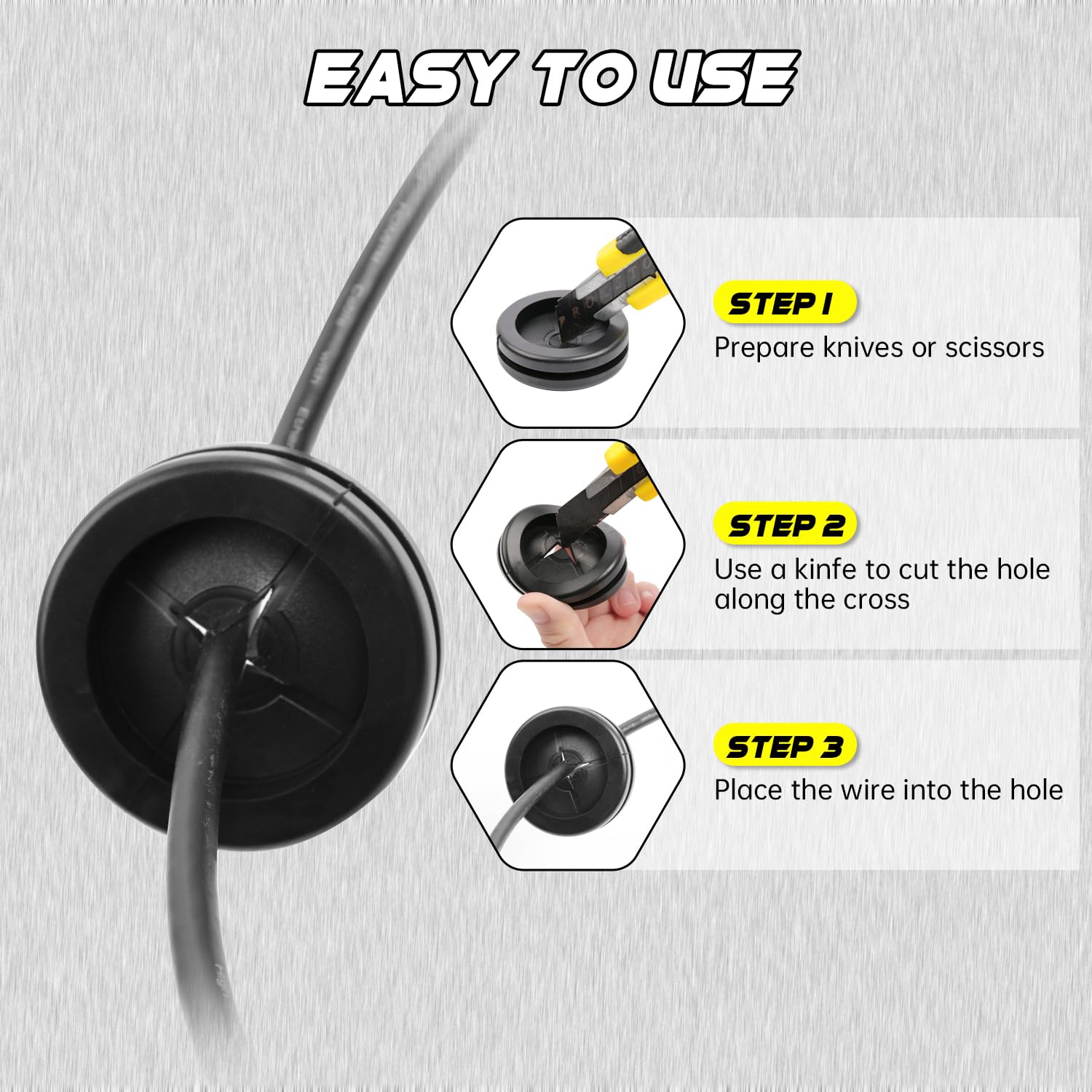 EASY TO USE

STEP 1
Prepare knives or scissors

STEP 2
Use a kinfe to cut the hole along the cross

STEP 3
Place the wire into the hole