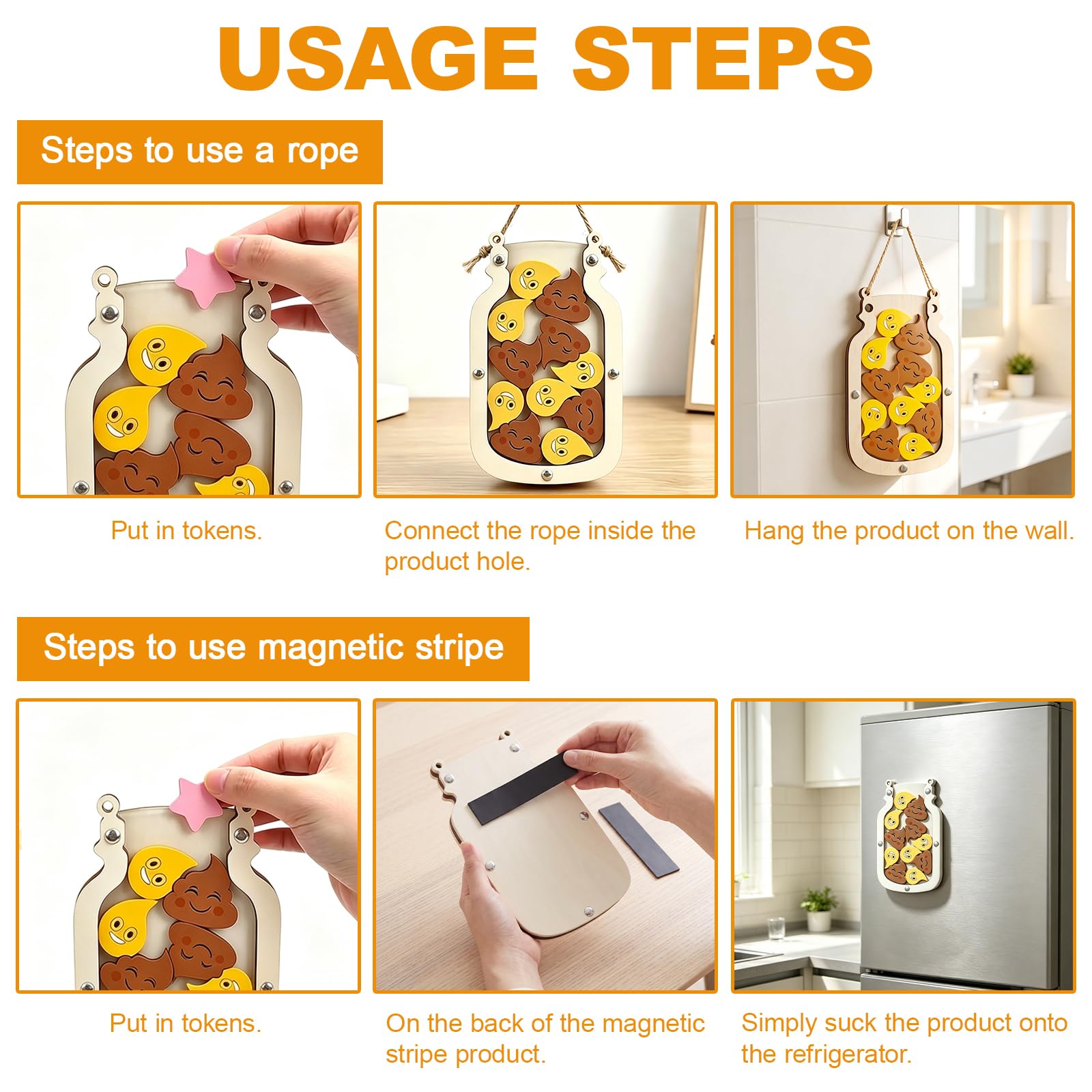 USAGE STEPS

Steps to use a rope

Put in tokens.

Connect the rope inside the product hole.

Hang the product on the wall.

Steps to use magnetic stripe

Put in tokens.

On the back of the magnetic stripe product.

Simply suck the product onto the refrigerator.