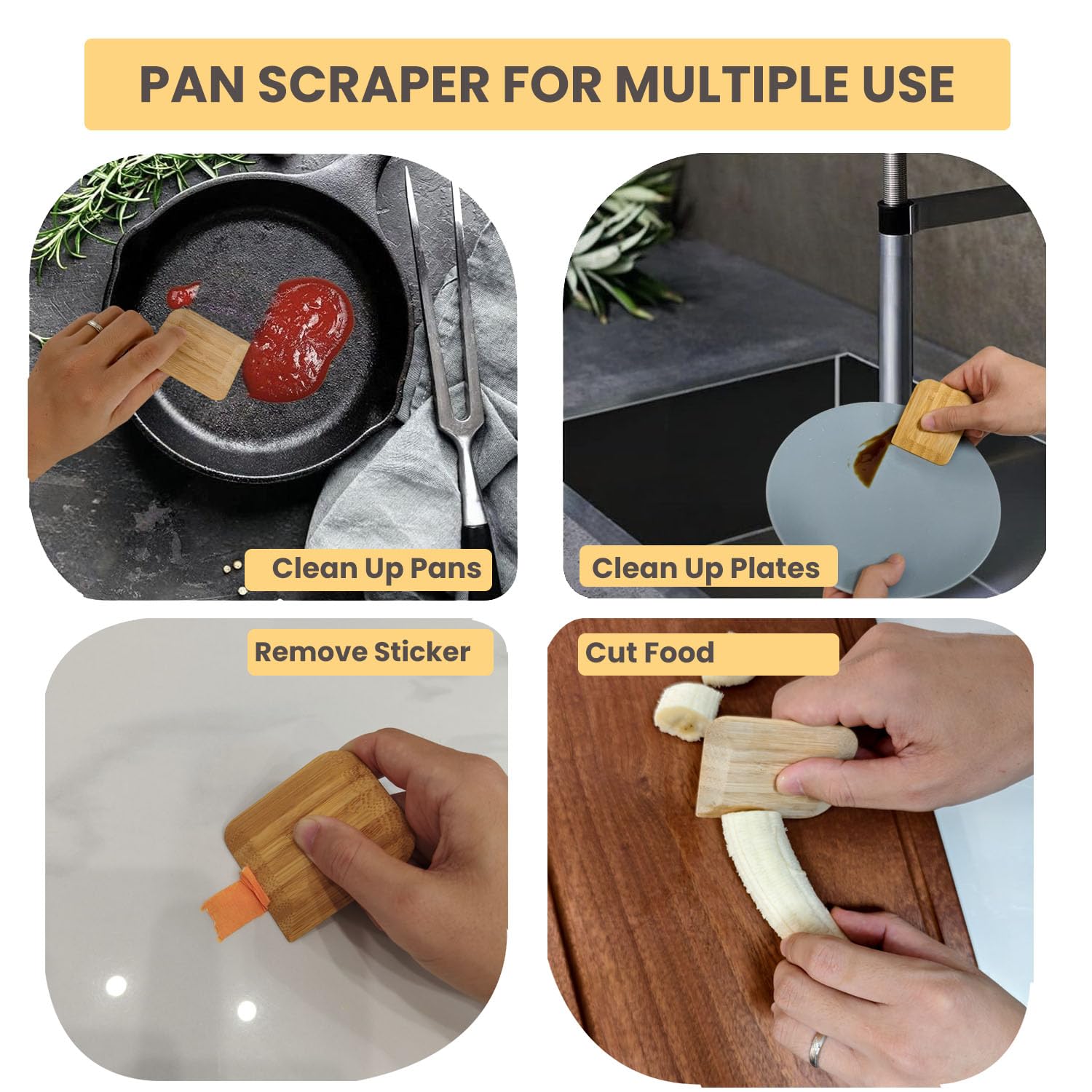 PAN SCRAPER FOR MULTIPLE USE

Clean Up Pans

Clean Up Plates

Remove Sticker

Cut Food