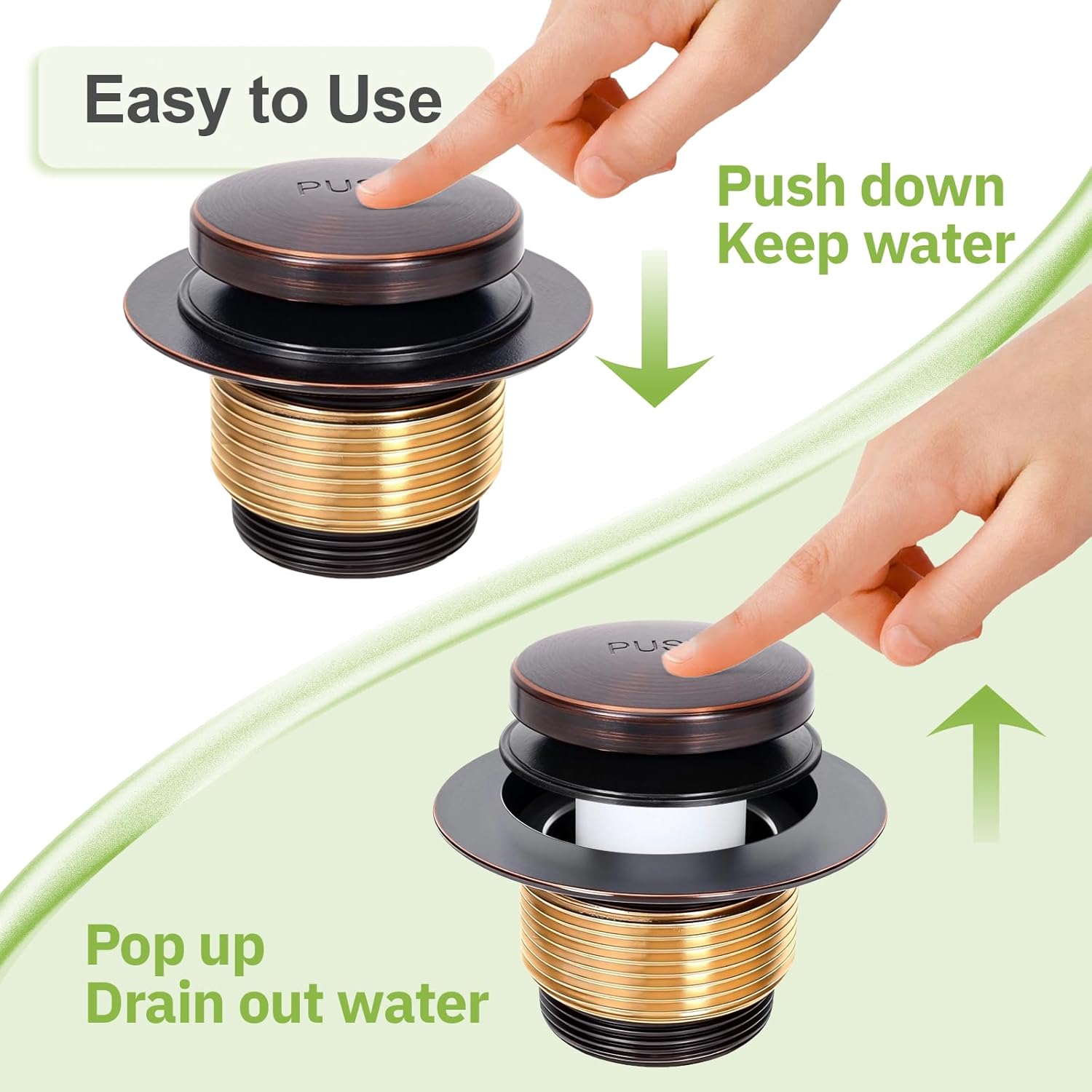 Easy to Use

PUS

Push down
Keep water

PUS

Pop up
Drain out water