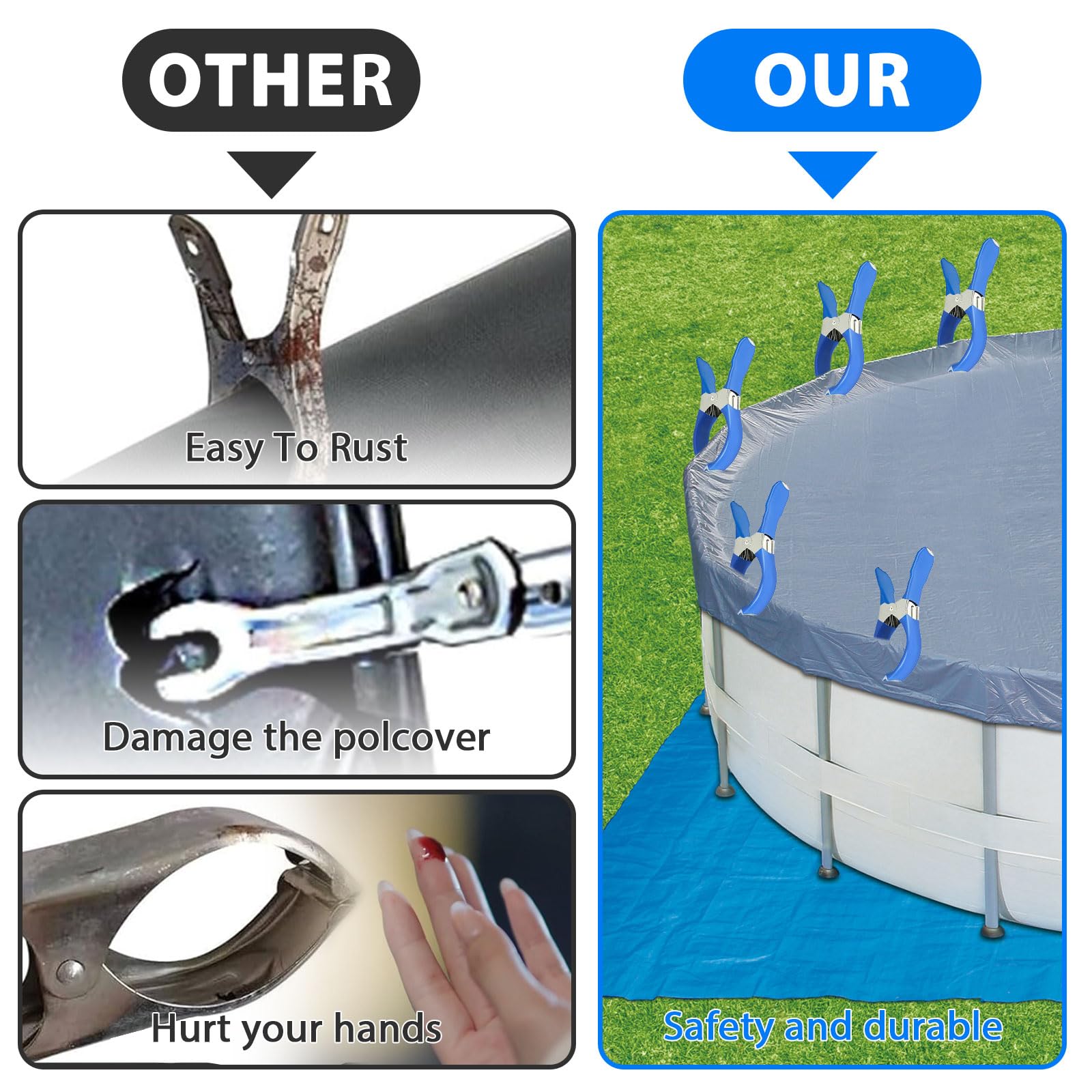 OTHER

Easy To Rust

Damage the polcover

Hurt your hands

OUR

Safety and durable