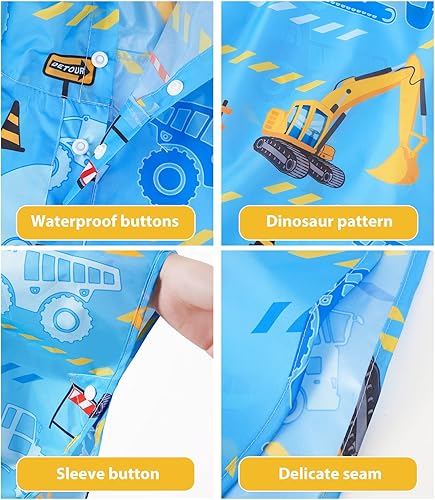 DETOUR

Waterproof buttons

Dinosaur pattern

Sleeve button

Delicate seam