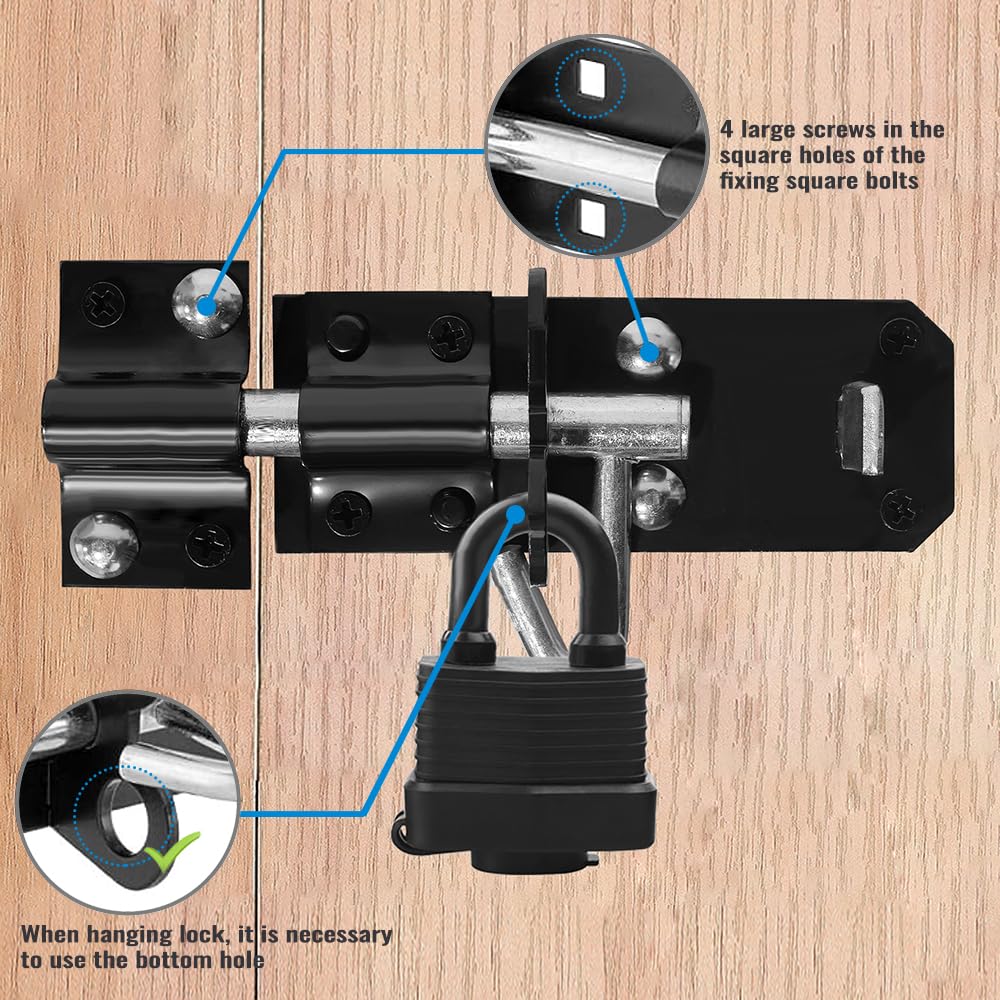 4 large screws in the square holes of the fixing square bolts

When hanging lock, it is necessary to use the bottom hole