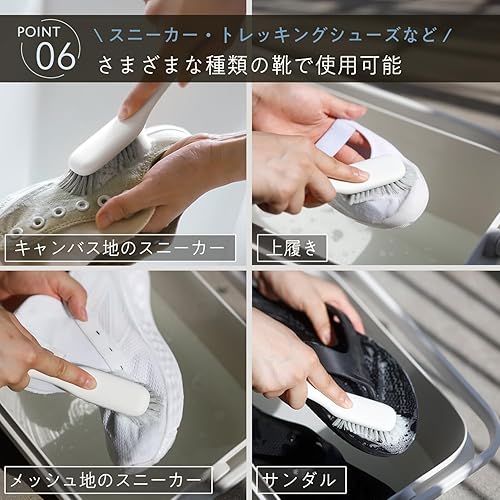 POINT 06

\ スニーカー・トレッキングシューズなど /
さまざまな種類の靴で使用可能

キャンバス地のスニーカー

上履き

メッシュ地のスニーカー

サンダル