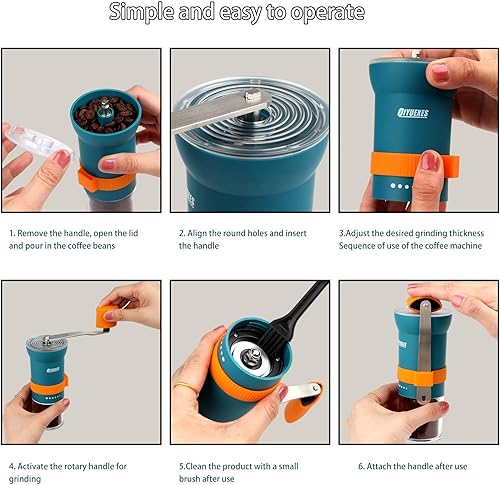 Simple and easy to operate

QIYUEXES

1. Remove the handle, open the lid and pour in the coffee beans

2. Align the round holes and insert the handle

3.Adjust the desired grinding thickness Sequence of use of the coffee machine

4. Activate the rotary handle for grinding

5.Clean the product with a small brush after use

6. Attach the handle after use