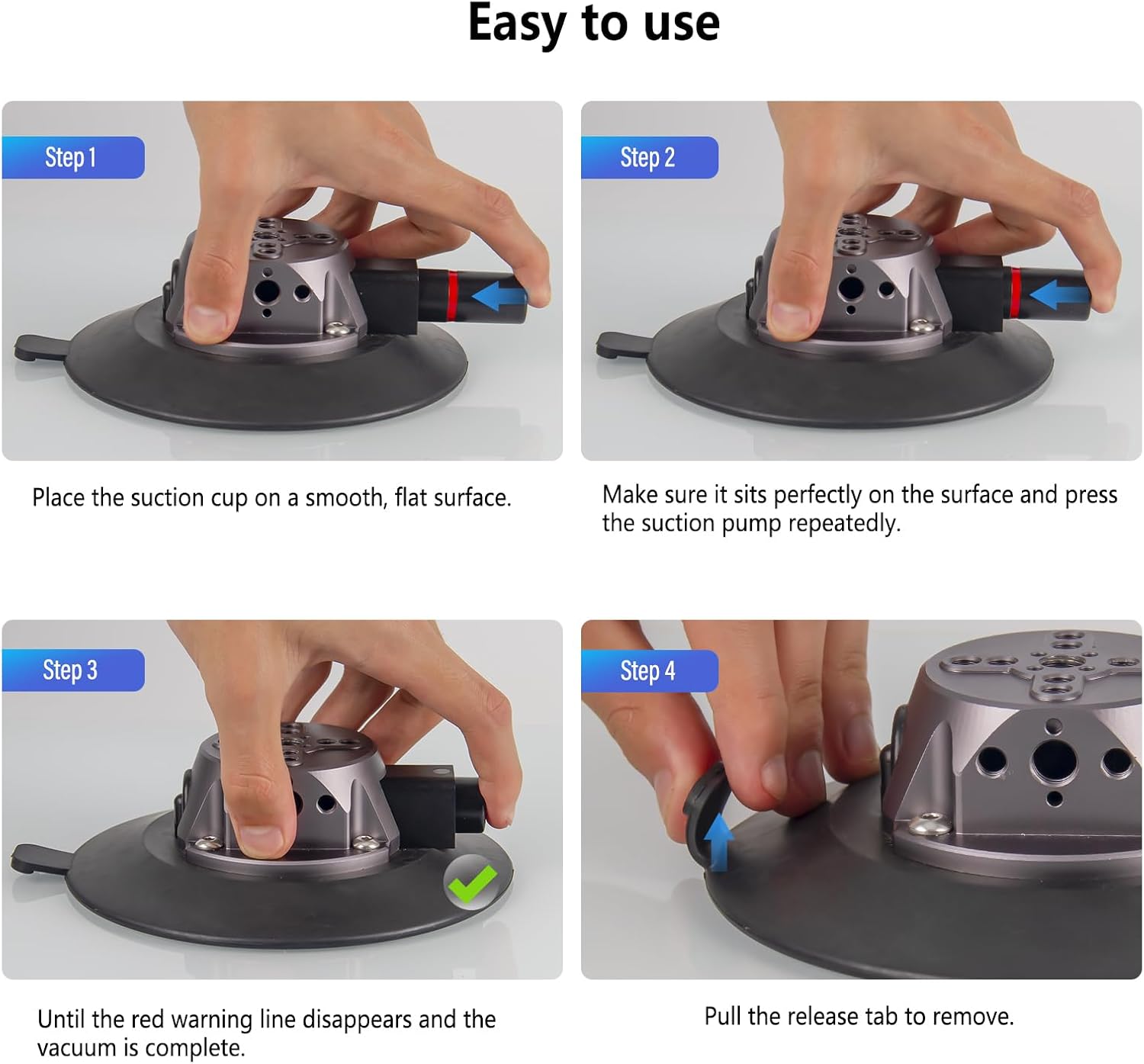 Easy to use

Step 1

Place the suction cup on a smooth, flat surface.

Step 2

Make sure it sits perfectly on the surface and press the suction pump repeatedly.

Step 3

Until the red warning line disappears and the vacuum is complete.

Step 4

Pull the release tab to remove.