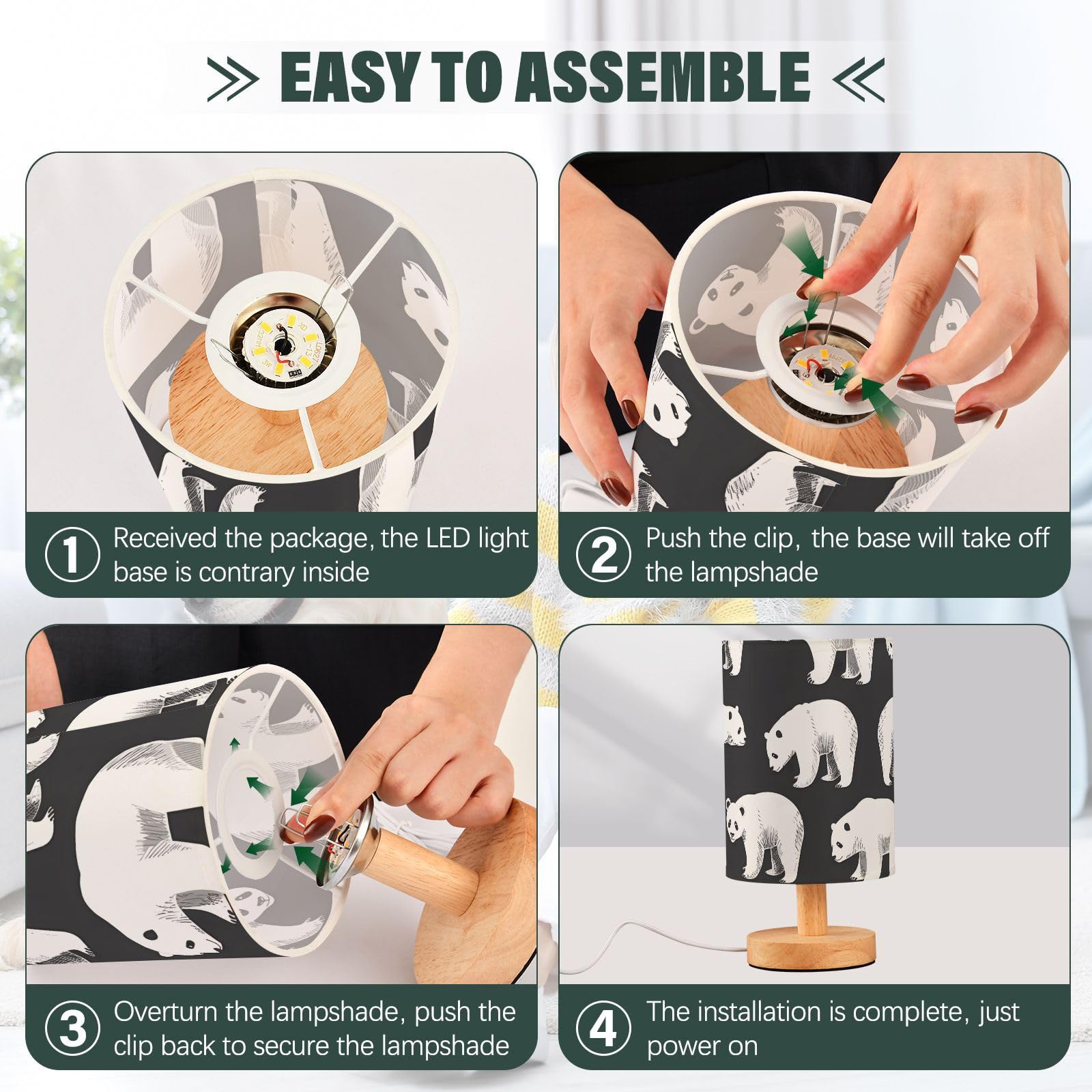 EASY TO ASSEMBLE

1 Received the package, the LED light base is contrary inside

2 Push the clip, the base will take off the lampshade

3 Overturn the lampshade, push the clip back to secure the lampshade

4 The installation is complete, just power on