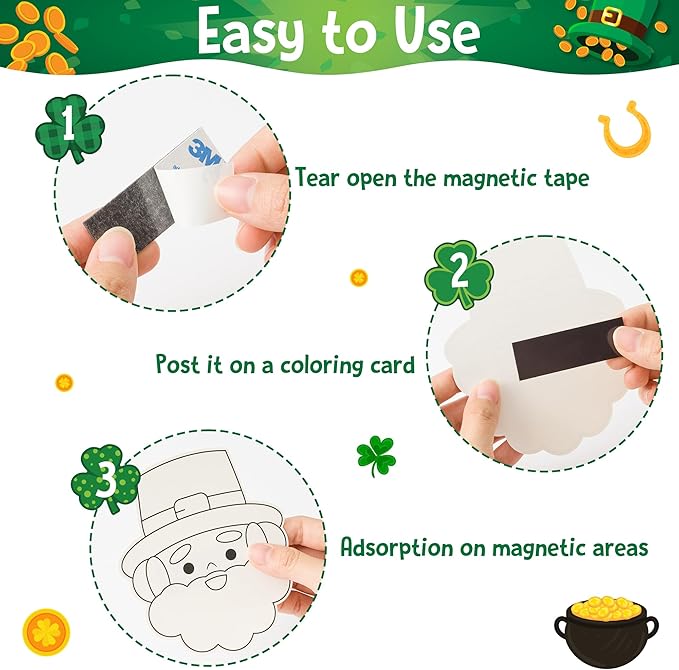 Easy to Use

1

3M

Tear open the magnetic tape

2

Post it on a coloring card

3

Adsorption on magnetic areas