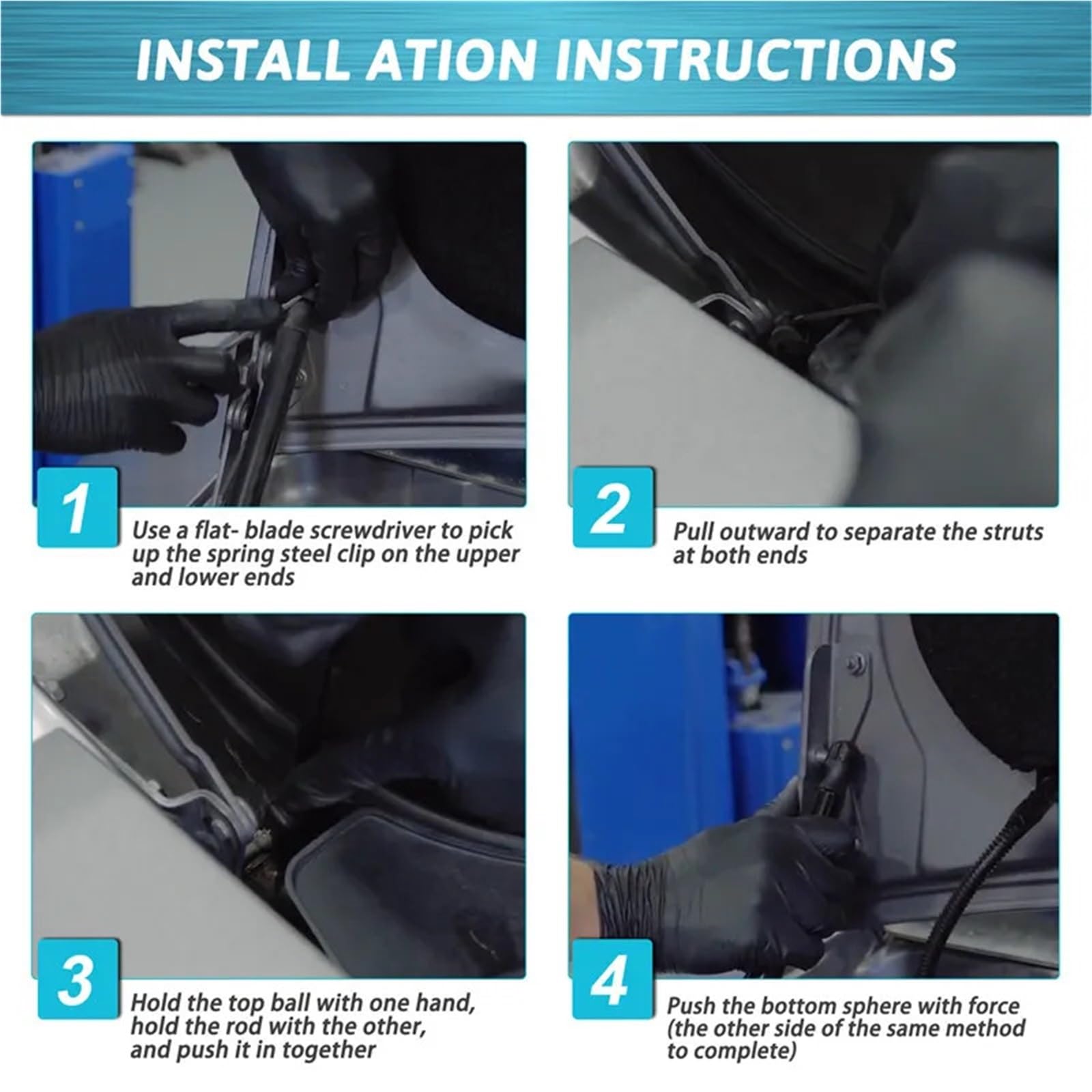 INSTALL ATION INSTRUCTIONS

1

Use a flat- blade screwdriver to pick up the spring steel clip on the upper and lower ends

2

Pull outward to separate the struts at both ends

3

Hold the top ball with one hand, hold the rod with the other, and push it in together

4

Push the bottom sphere with force (the other side of the same method to complete)