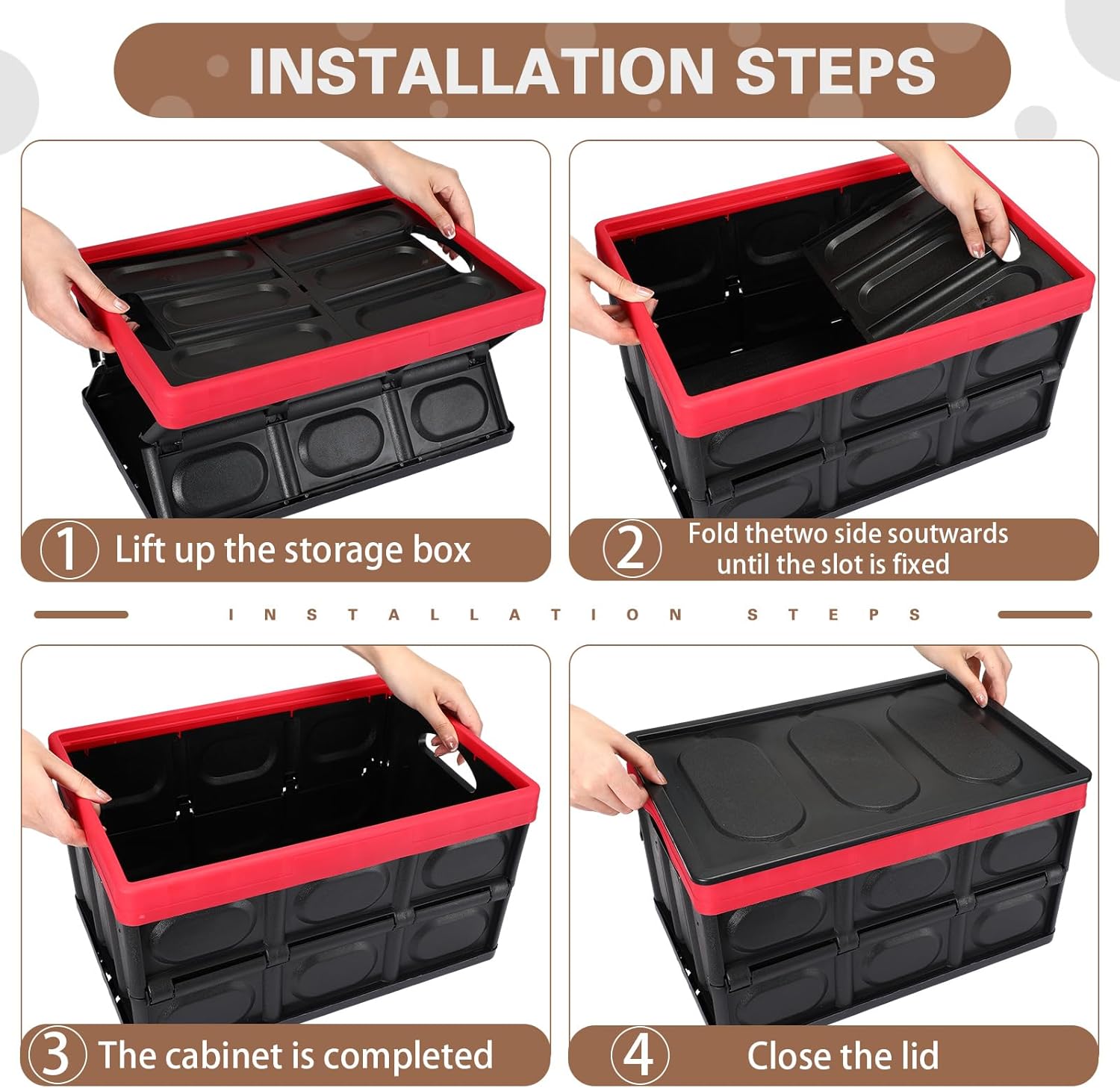 INSTALLATION STEPS

① Lift up the storage box

② Fold thetwo side soutwards until the slot is fixed

INSTALLATION STEPS

③ The cabinet is completed

④ Close the lid