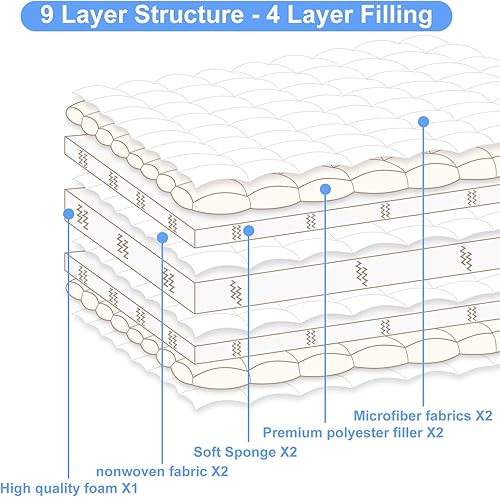 9 Layer Structure - 4 Layer Filling

Microfiber fabrics X2

Premium polyester filler X2

Soft Sponge X2

nonwoven fabric X2

High quality foam X1