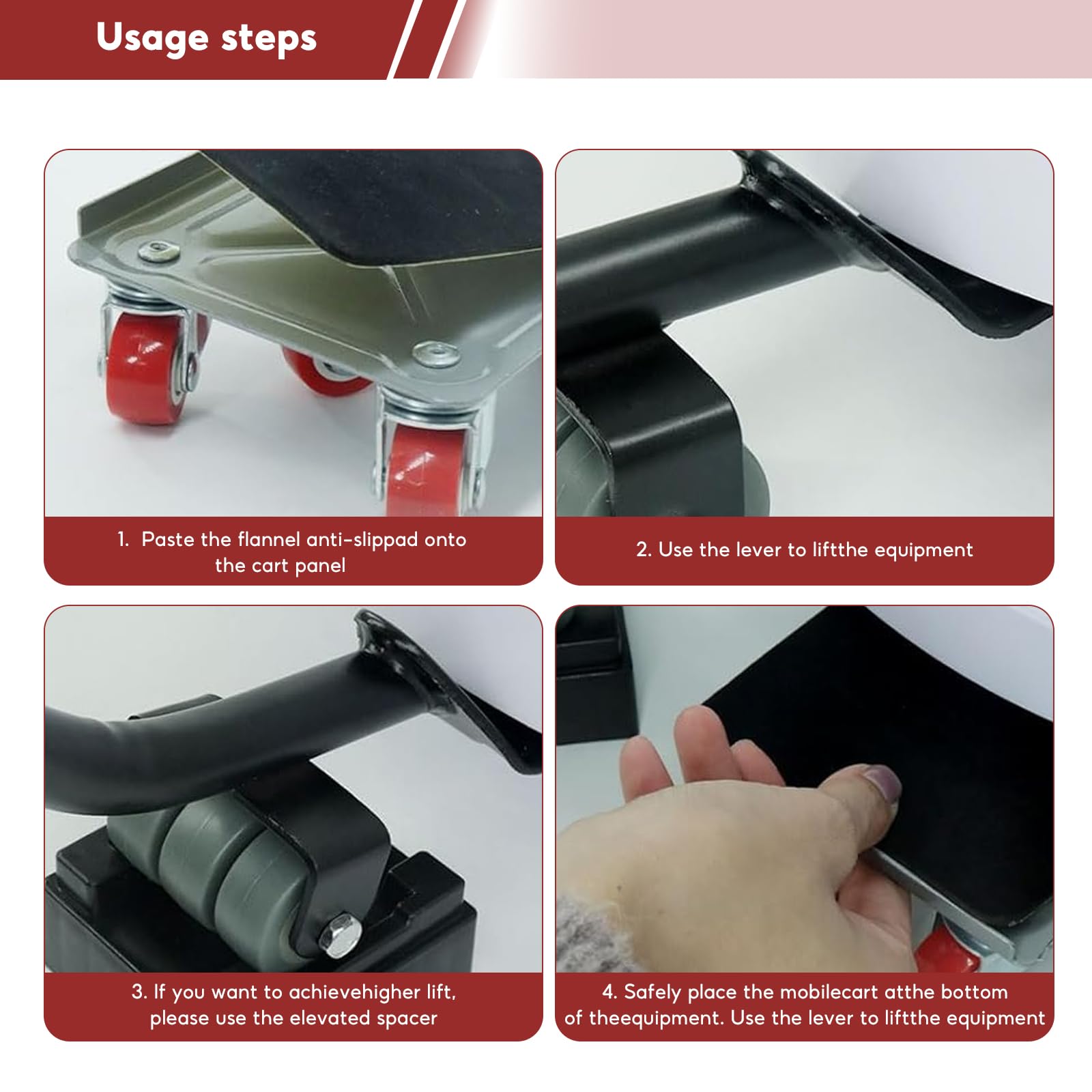 Usage steps

1. Paste the flannel anti-slippad onto the cart panel

2. Use the lever to liftthe equipment

3. If you want to achievehigher lift, please use the elevated spacer

4. Safely place the mobilecart atthe bottom of theequipment. Use the lever to liftthe equipment