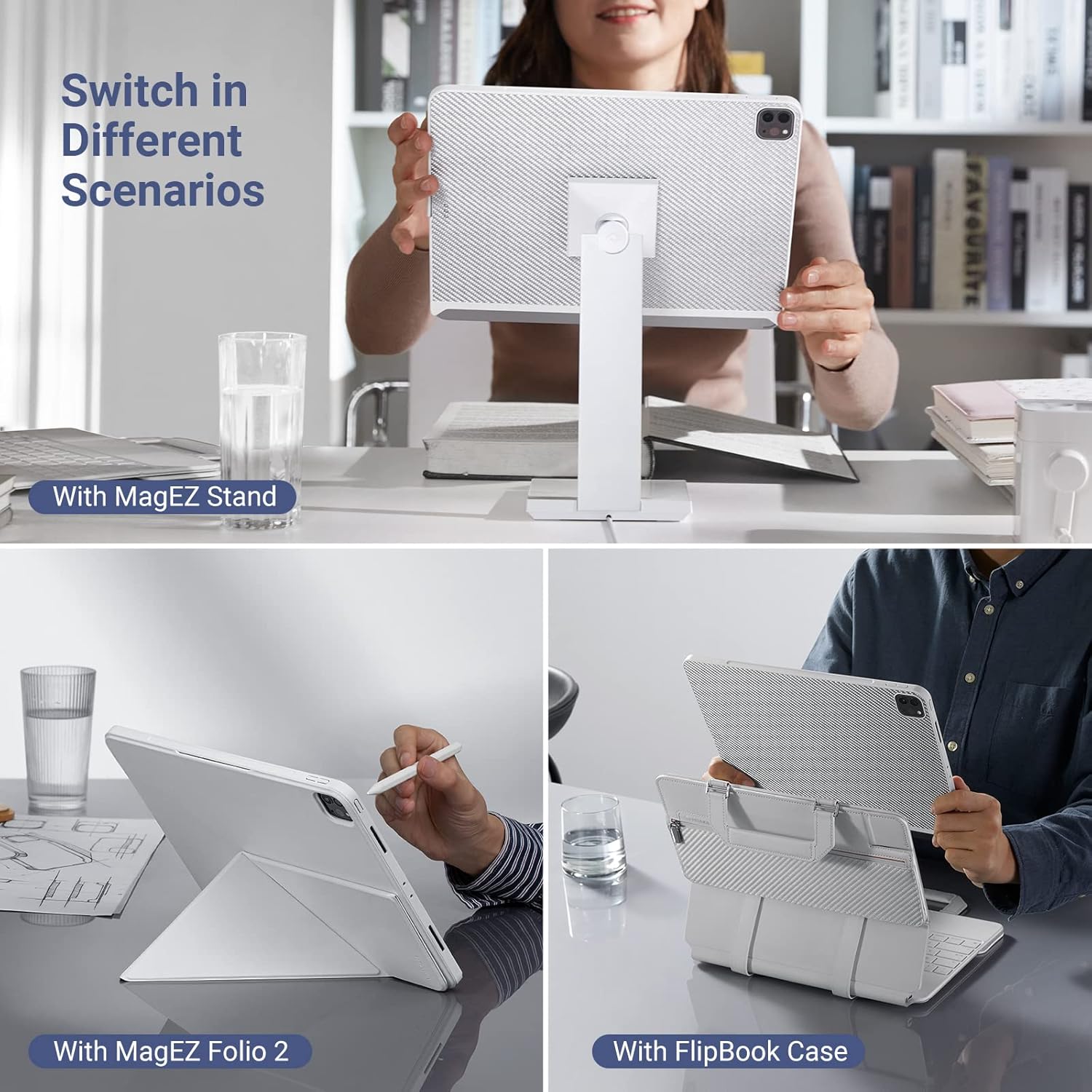 Switch in Different Scenarios

FAVOURITE

With MagEZ Stand

With MagEZ Folio 2

With FlipBook Case