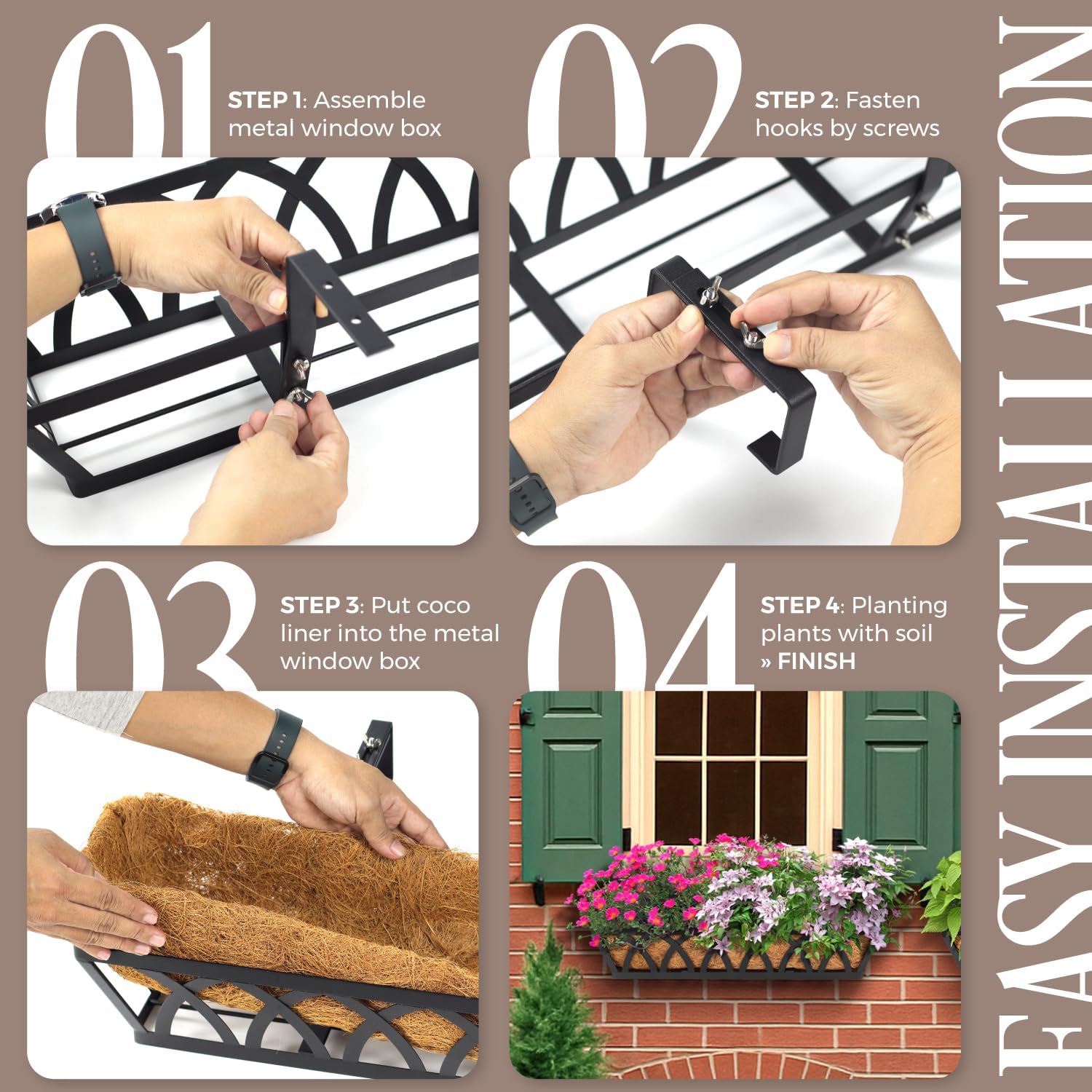 01

STEP 1: Assemble metal window box

02

STEP 2: Fasten hooks by screws

03

STEP 3: Put coco liner into the metal window box

04

STEP 4: Planting plants with soil » FINISH

EASY INSTALLATION