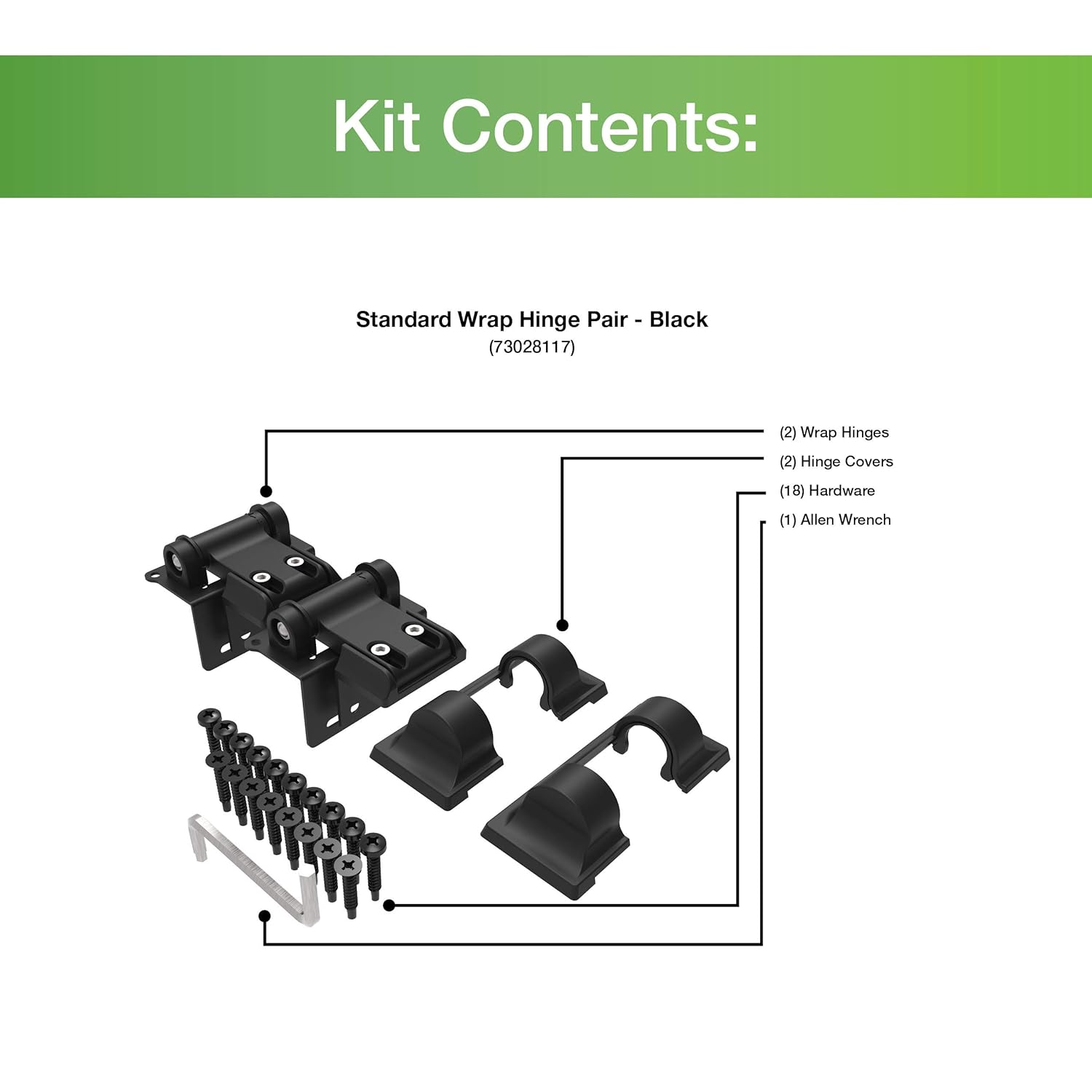 Kit Contents:

Standard Wrap Hinge Pair - Black
(73028117)

(2) Wrap Hinges
(2) Hinge Covers
(18) Hardware
(1) Allen Wrench