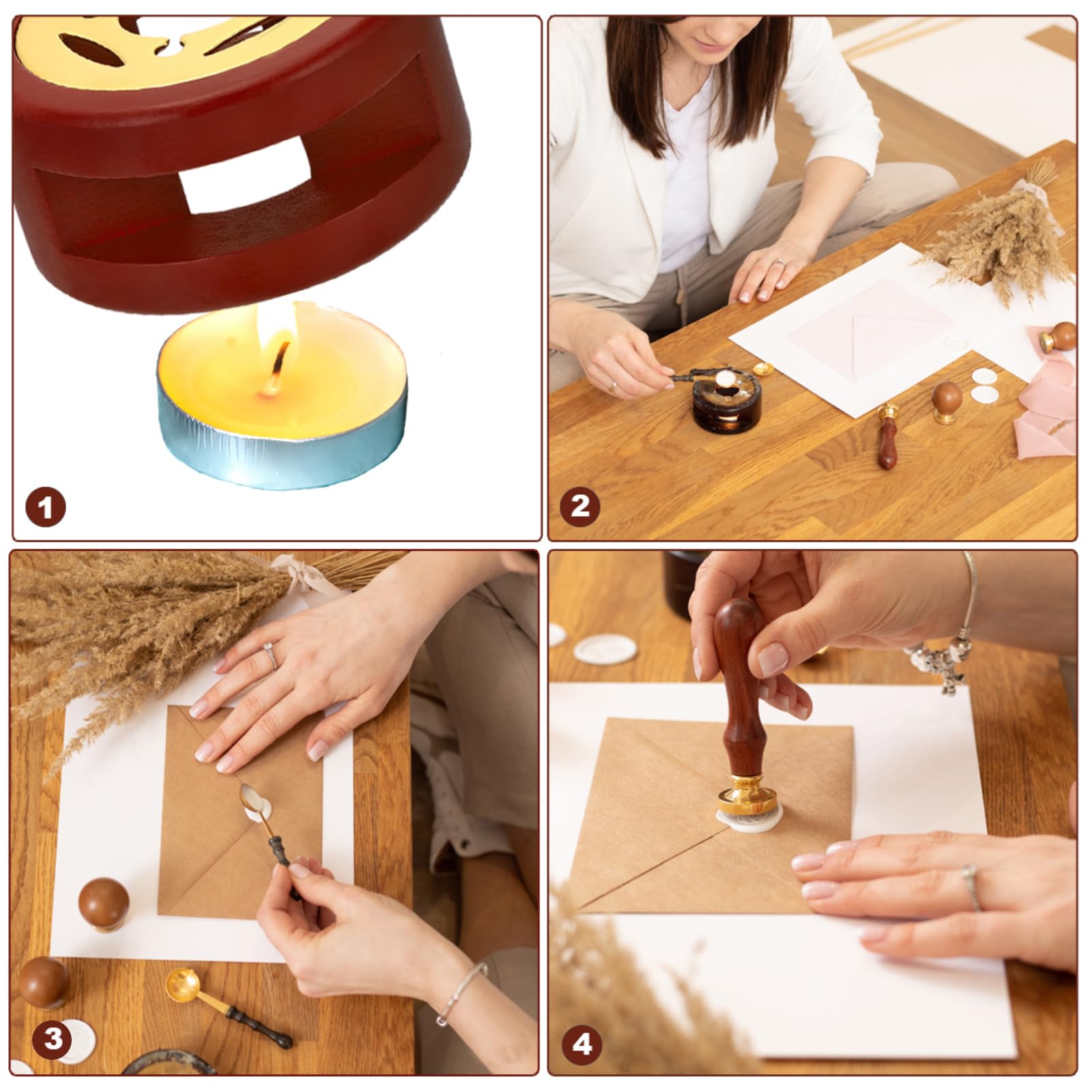 1

2

3

4