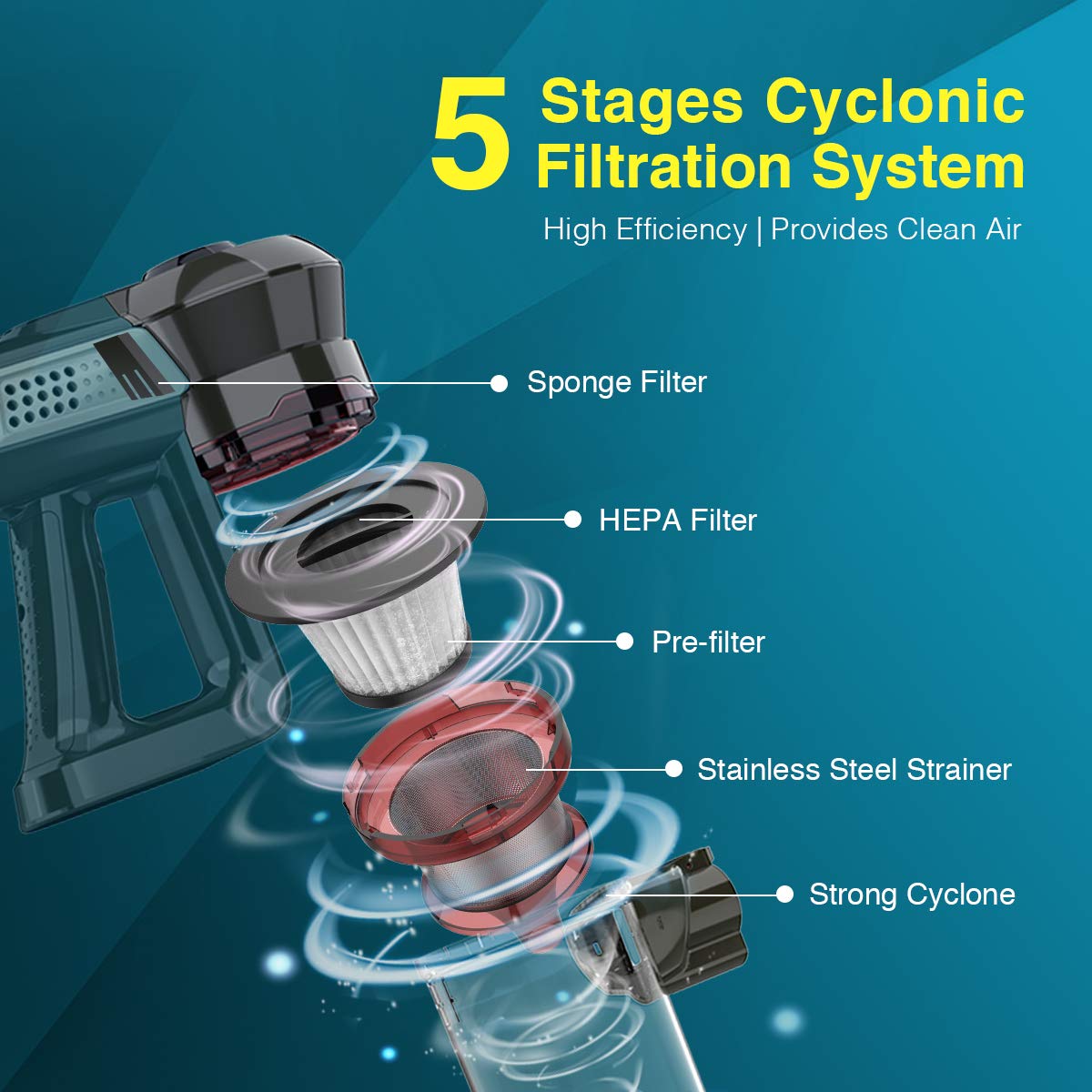 5 Stages Cyclonic Filtration System

High Efficiency | Provides Clean Air

Sponge Filter

HEPA Filter

Pre-filter

Stainless Steel Strainer

Strong Cyclone