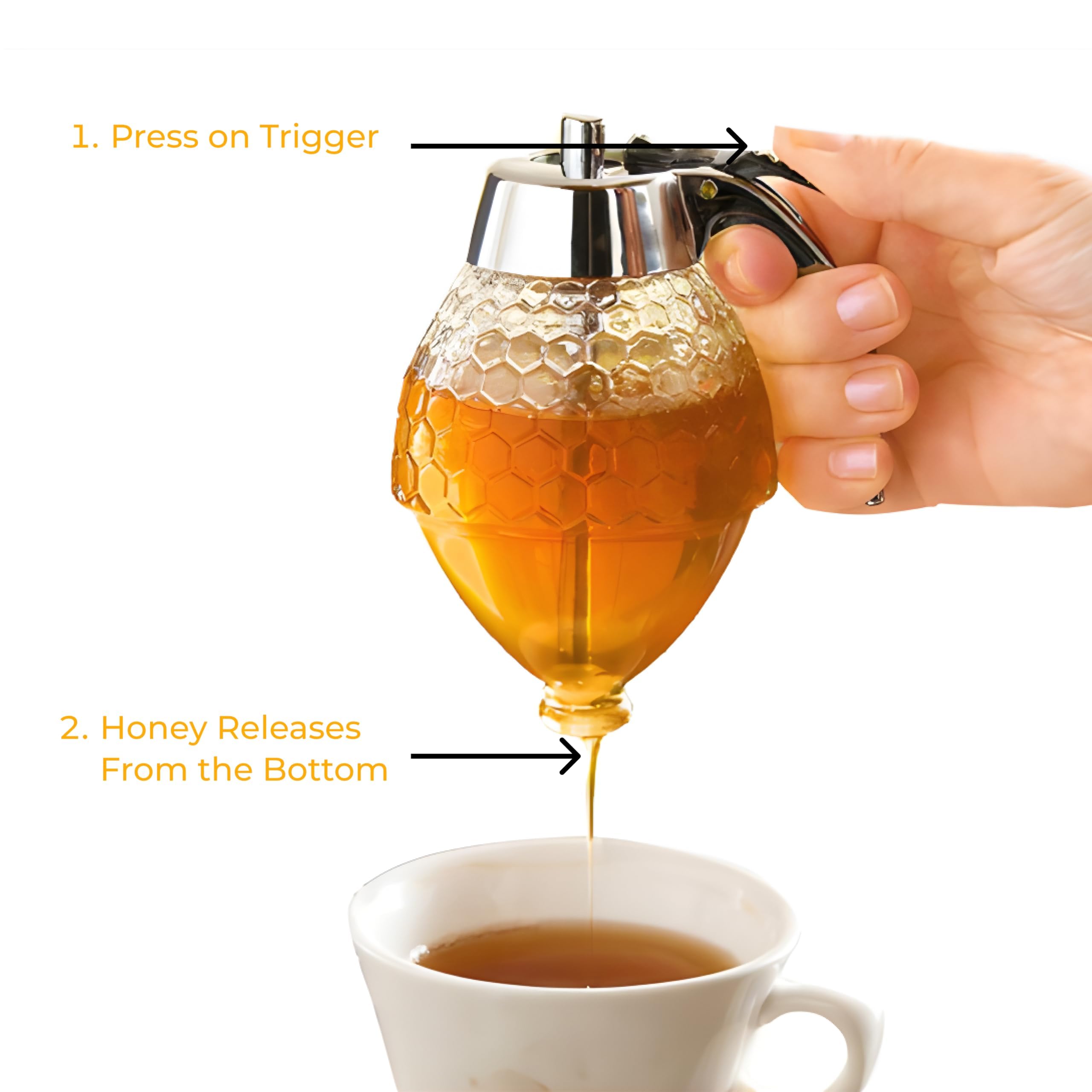 1. Press on Trigger

2. Honey Releases From the Bottom