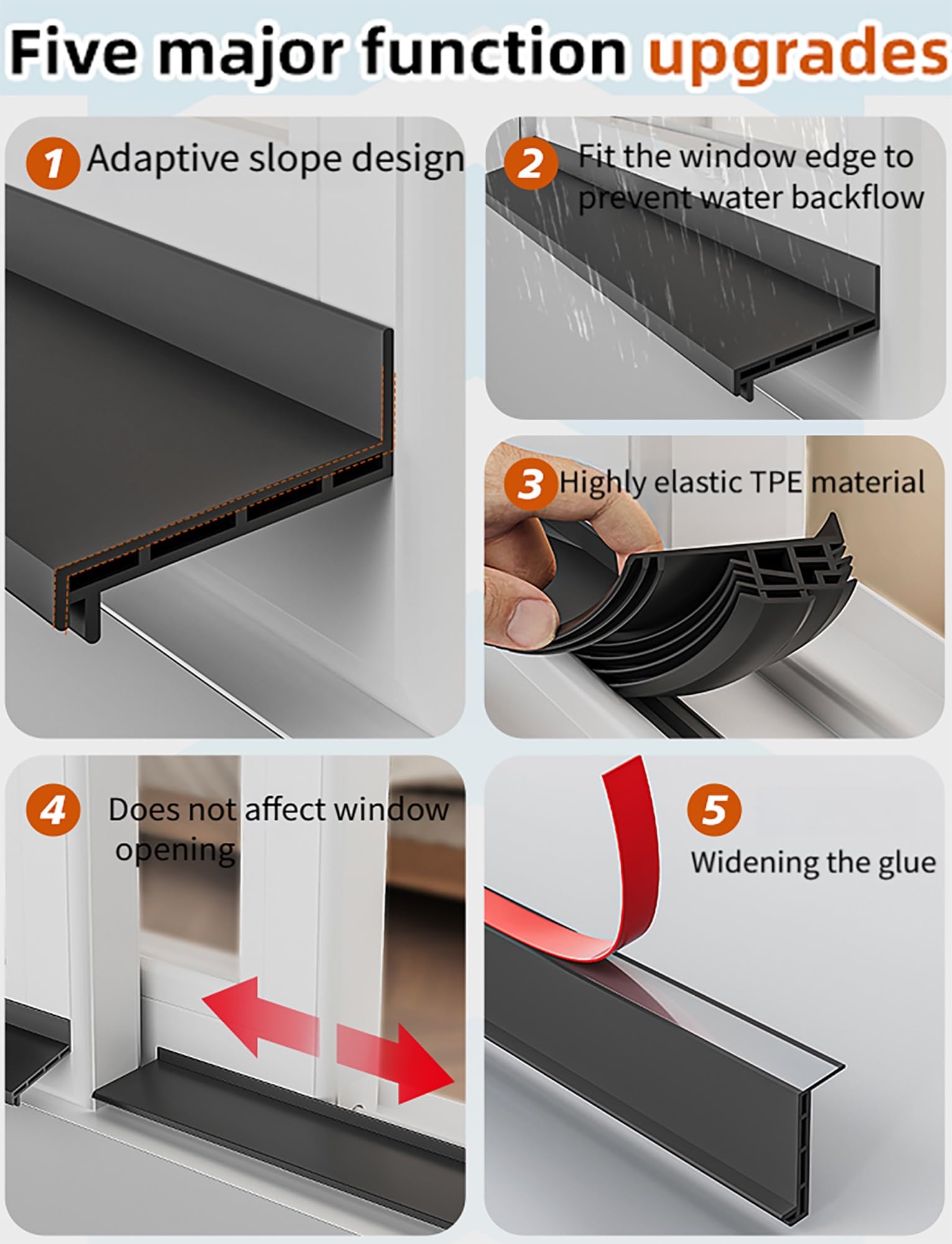 Five major function upgrades

1 Adaptive slope design

2 Fit the window edge to prevent water backflow

3 Highly elastic TPE material

4 Does not affect window opening

5 Widening the glue