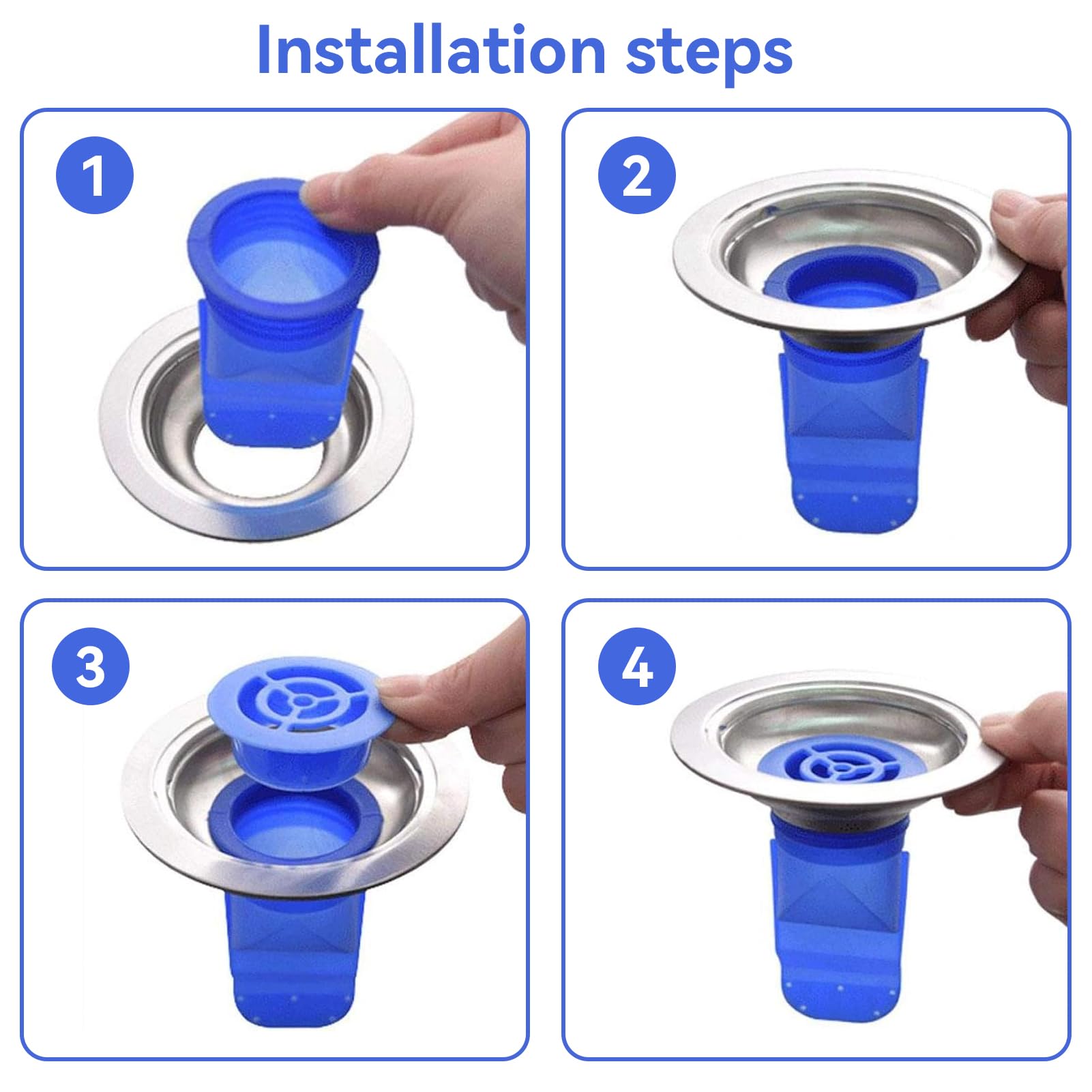 Installation steps

1

2

3

4