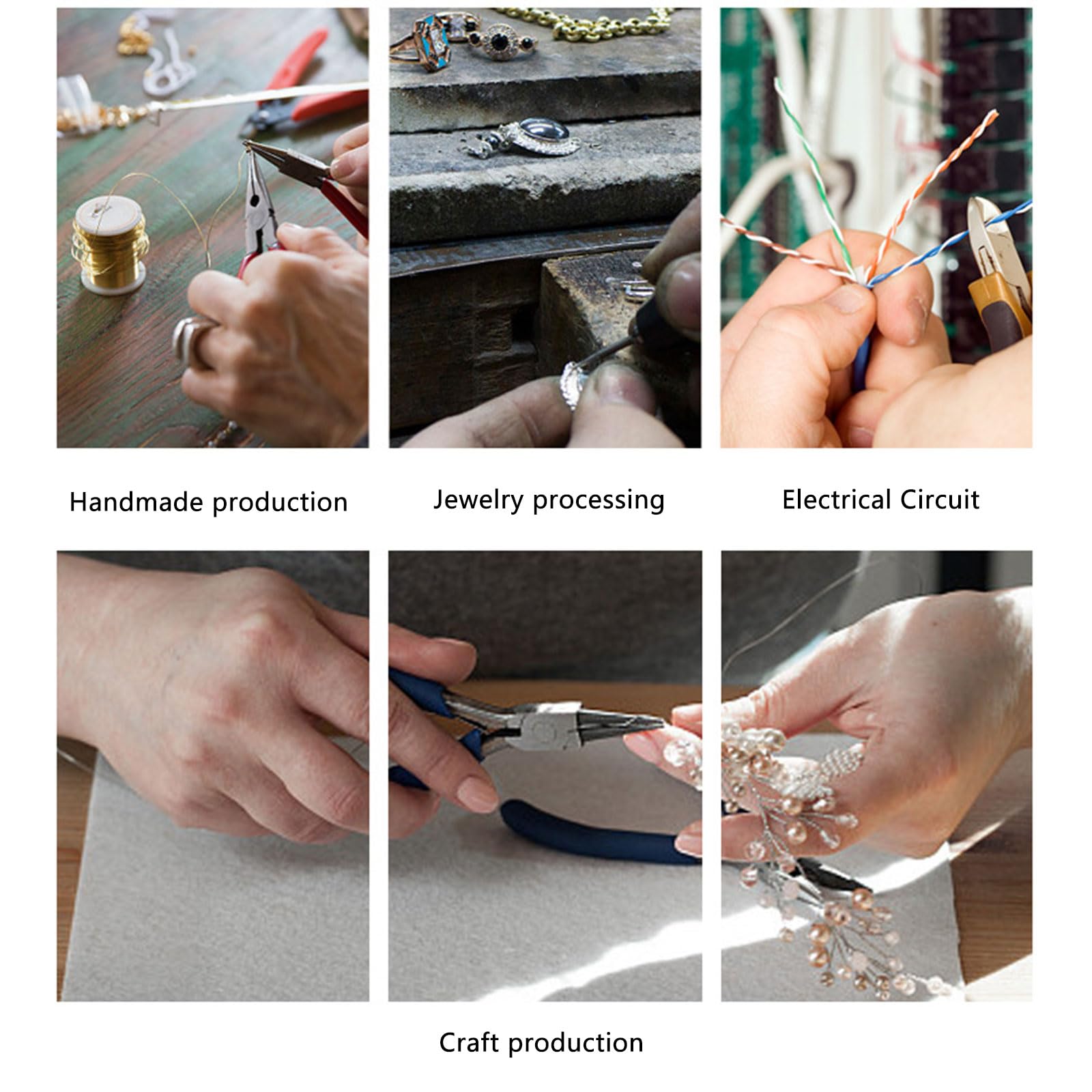 Handmade production

Jewelry processing

Electrical Circuit

Craft production