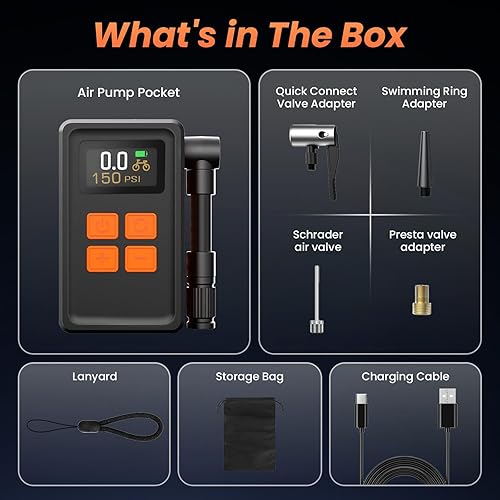 What's in The Box

Air Pump Pocket

0.0
150 PSI

Quick Connect Valve Adapter

Swimming Ring Adapter

Schrader air valve

Presta valve adapter

Lanyard

Storage Bag

Charging Cable