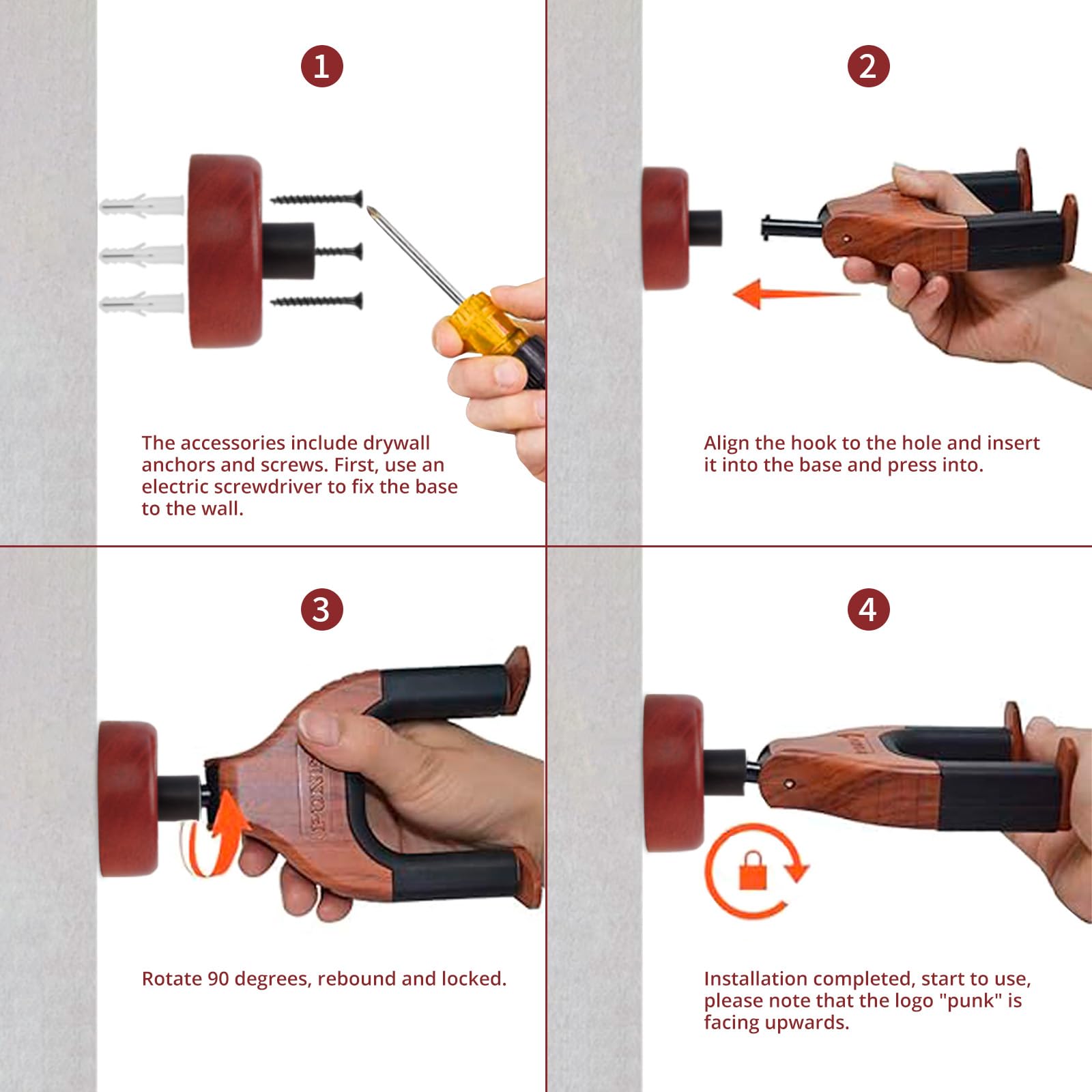 1

The accessories include drywall anchors and screws. First, use an electric screwdriver to fix the base to the wall.

2

Align the hook to the hole and insert it into the base and press into.

3

PUNK

Rotate 90 degrees, rebound and locked.

4

Installation completed, start to use, please note that the logo "punk" is facing upwards.