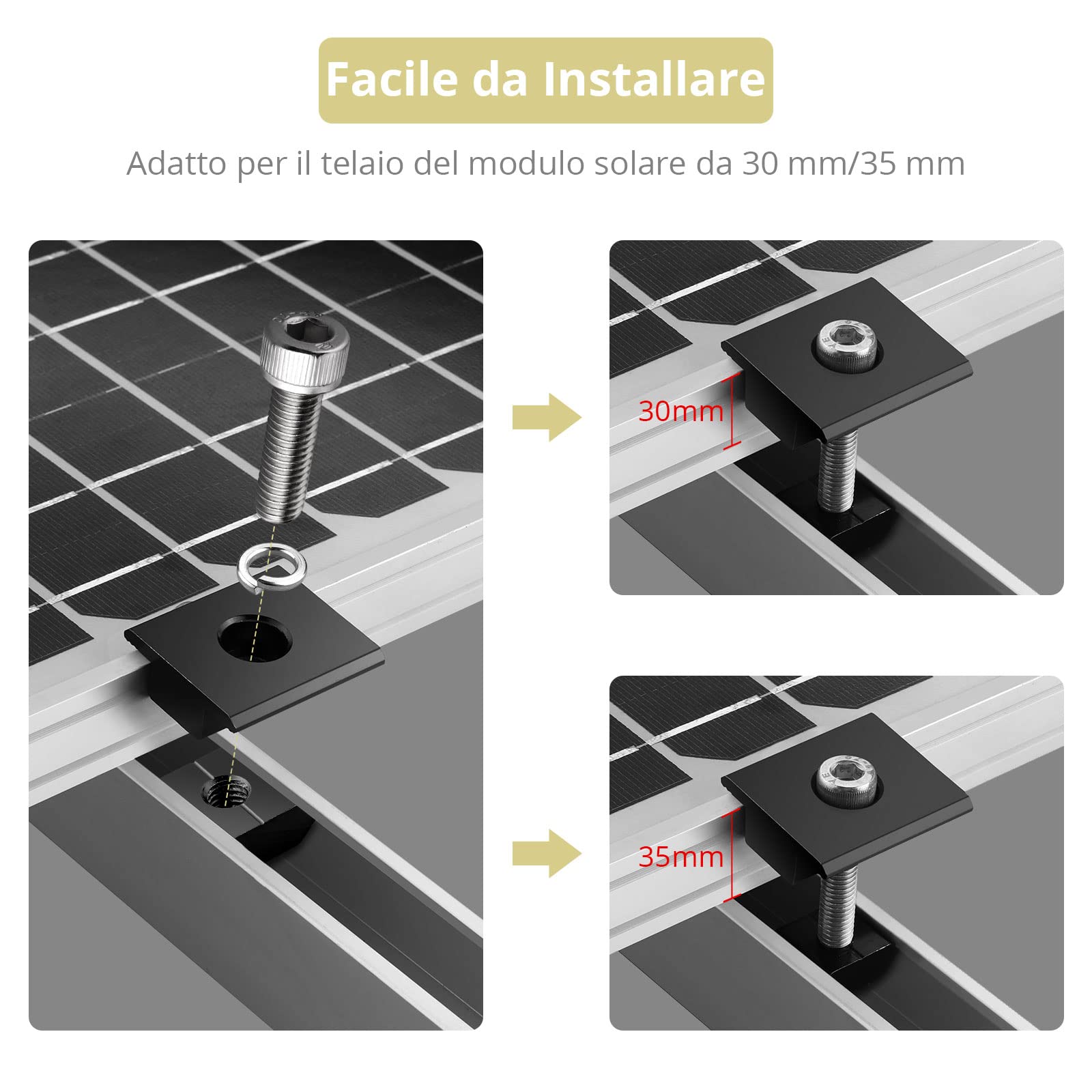 Facile da Installare

Adatto per il telaio del modulo solare da 30 mm/35 mm

30mm

35mm