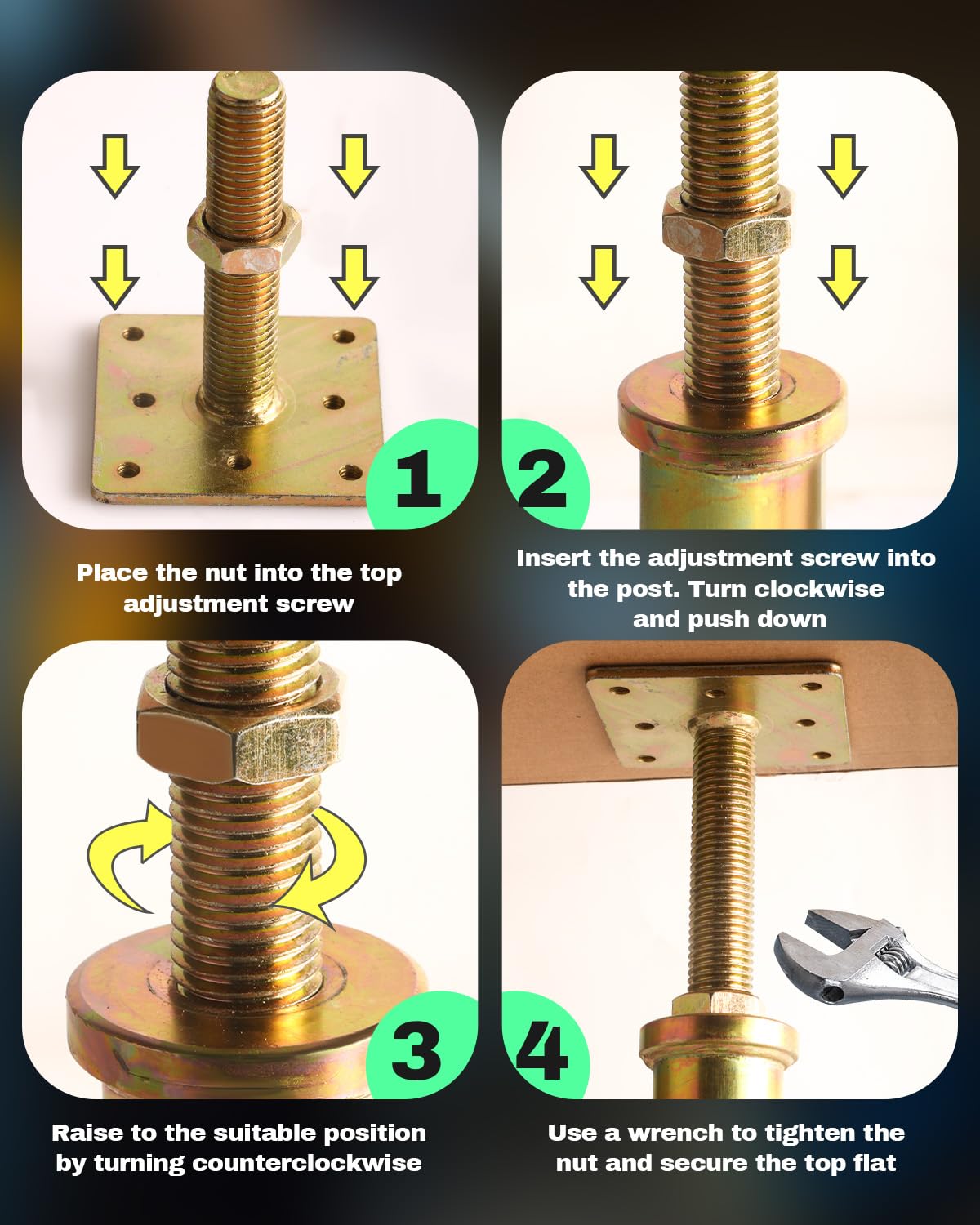 1

Place the nut into the top adjustment screw

2

Insert the adjustment screw into the post. Turn clockwise and push down

3

Raise to the suitable position by turning counterclockwise

4

Use a wrench to tighten the nut and secure the top flat