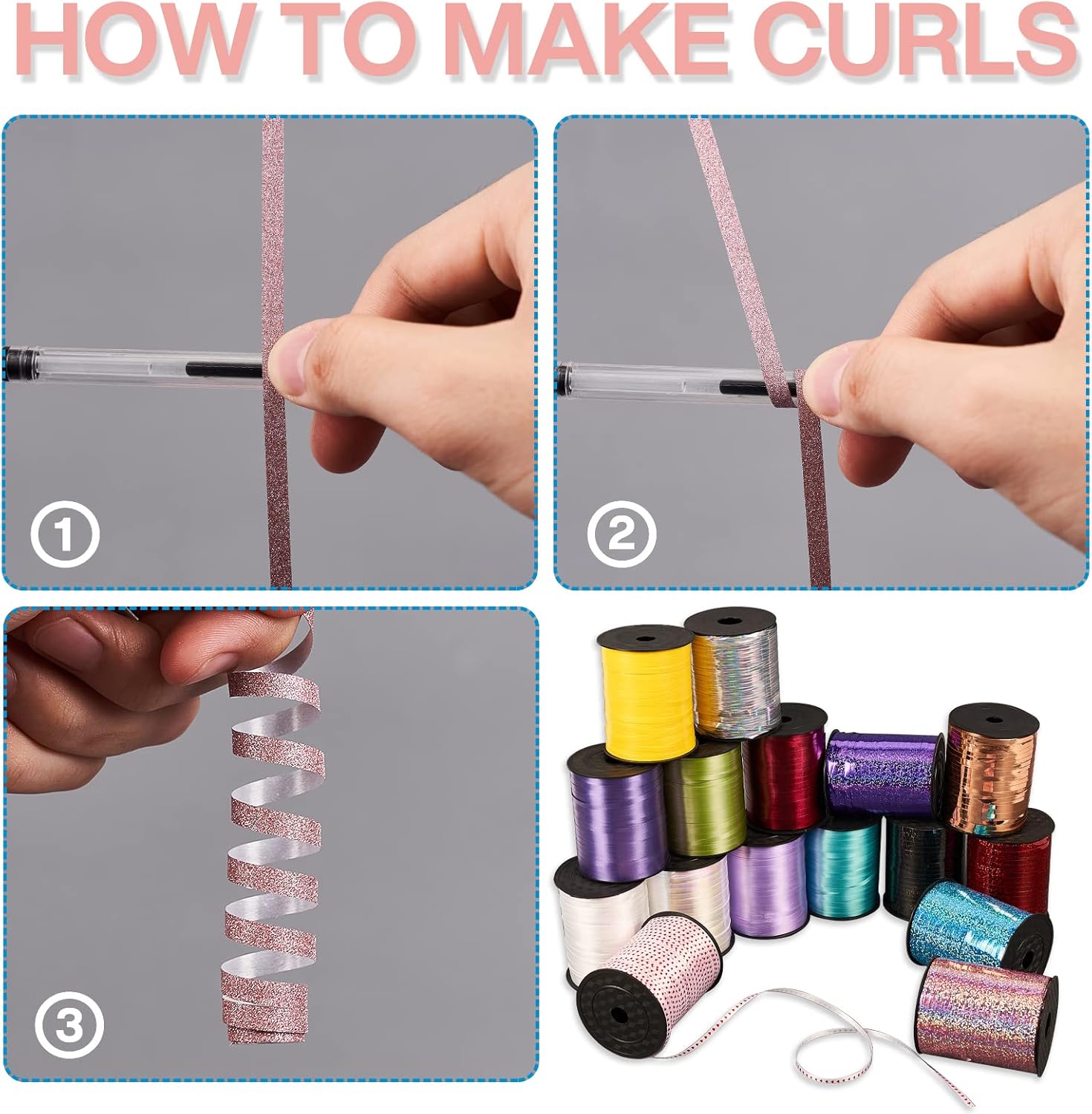 HOW TO MAKE CURLS

①

②

③