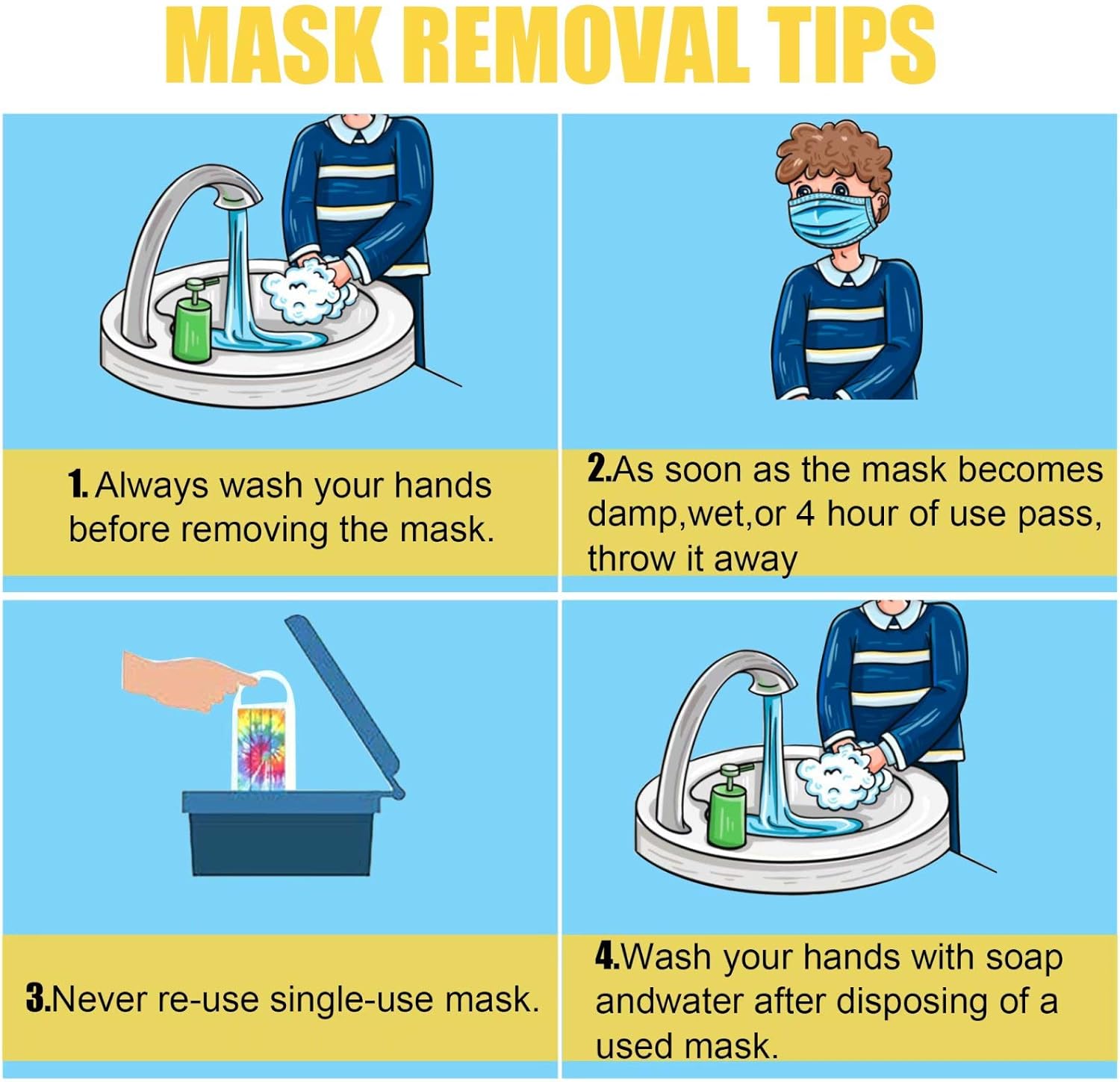 MASK REMOVAL TIPS

1. Always wash your hands before removing the mask.

2.As soon as the mask becomes damp,wet,or 4 hour of use pass, throw it away

3.Never re-use single-use mask.

4.Wash your hands with soap andwater after disposing of a used mask.