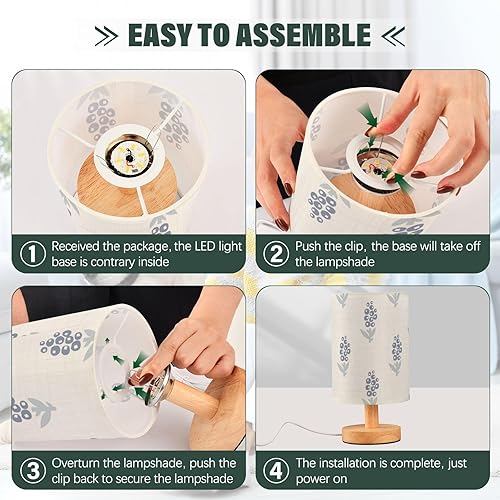 EASY TO ASSEMBLE

① Received the package, the LED light base is contrary inside

② Push the clip, the base will take off the lampshade

③ Overturn the lampshade, push the clip back to secure the lampshade

④ The installation is complete, just power on