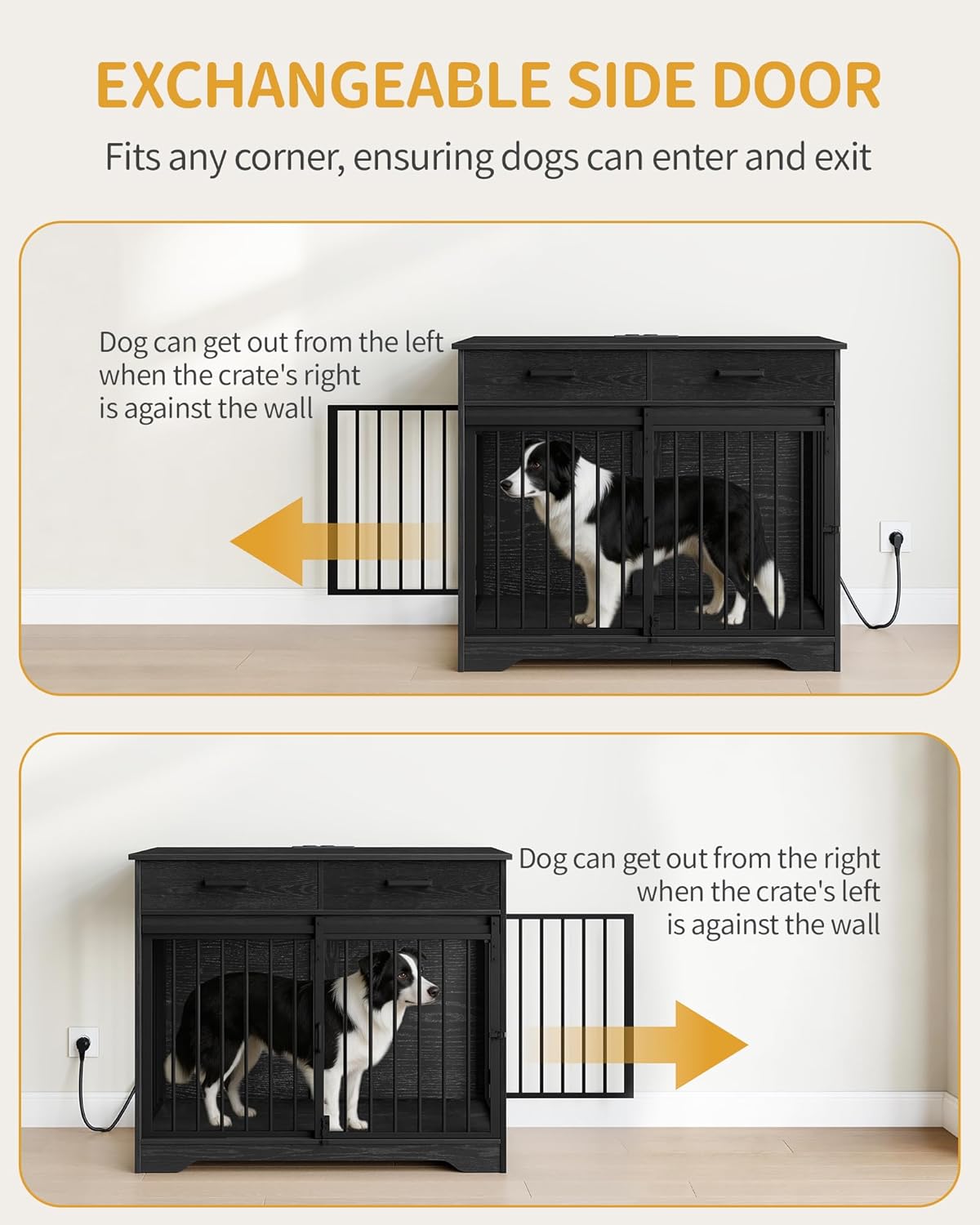 EXCHANGEABLE SIDE DOOR

Fits any corner, ensuring dogs can enter and exit

Dog can get out from the left when the crate's right is against the wall

Dog can get out from the right when the crate's left is against the wall