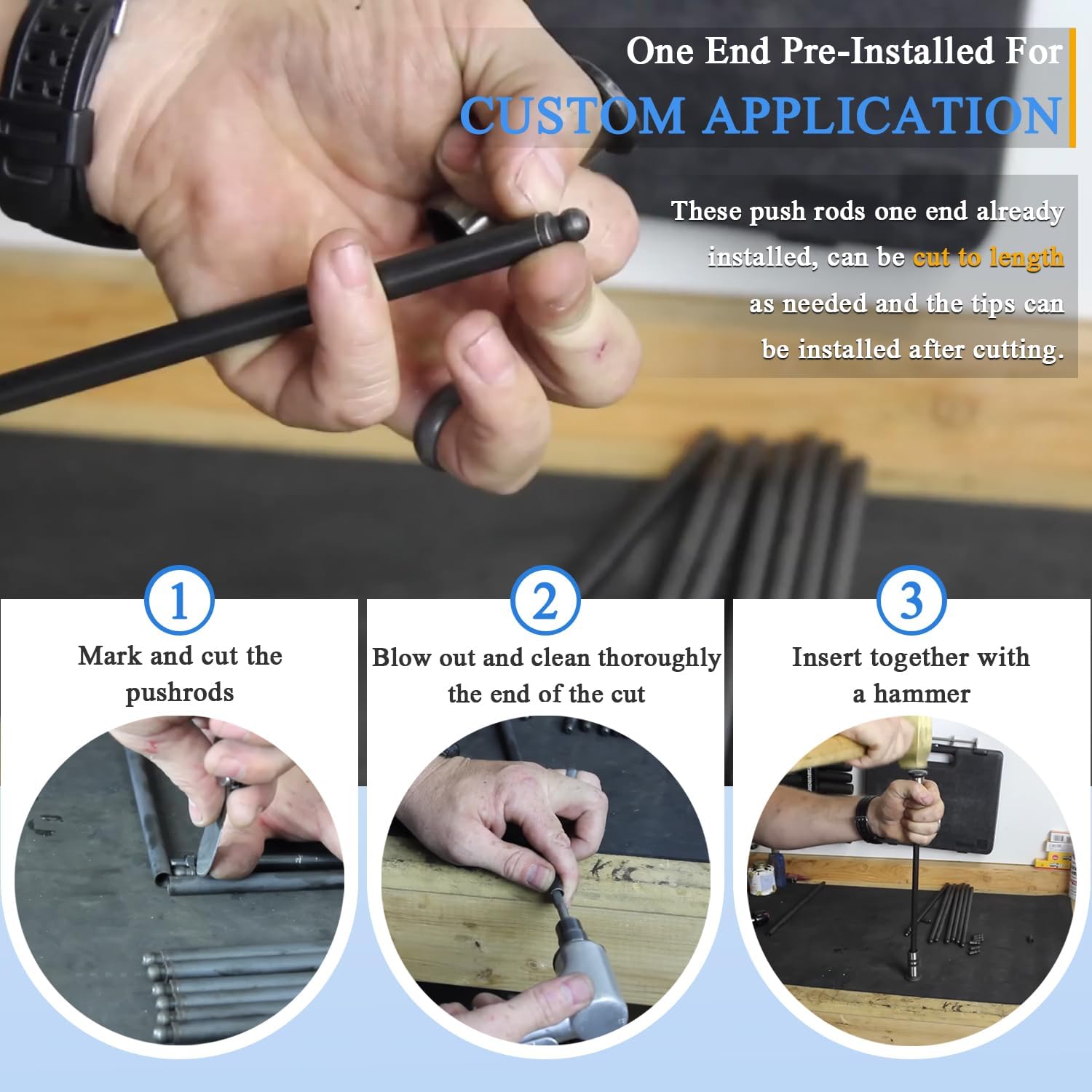 One End Pre-Installed For
CUSTOM APPLICATION

These push rods one end already installed, can be cut to length as needed and the tips can be installed after cutting.

1
Mark and cut the pushrods

2
Blow out and clean thoroughly the end of the cut

3
Insert together with a hammer