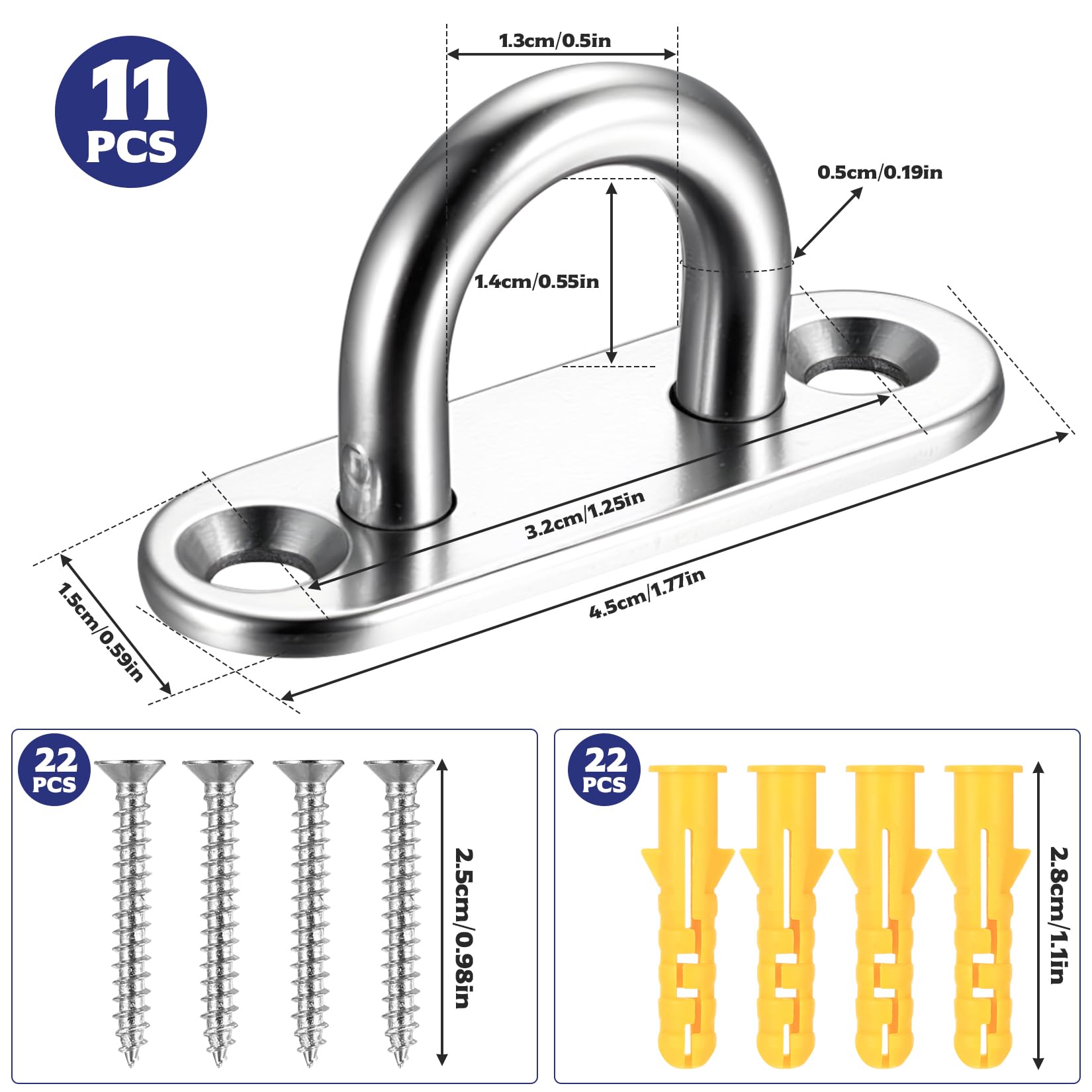 11 PCS

1.3cm/0.5in

0.5cm/0.19in

1.4cm/0.55in

3.2cm/1.25in

4.5cm/1.77in

1.5cm/0.59in

22 PCS

2.5cm/0.98in

22 PCS

2.8cm/1.1in