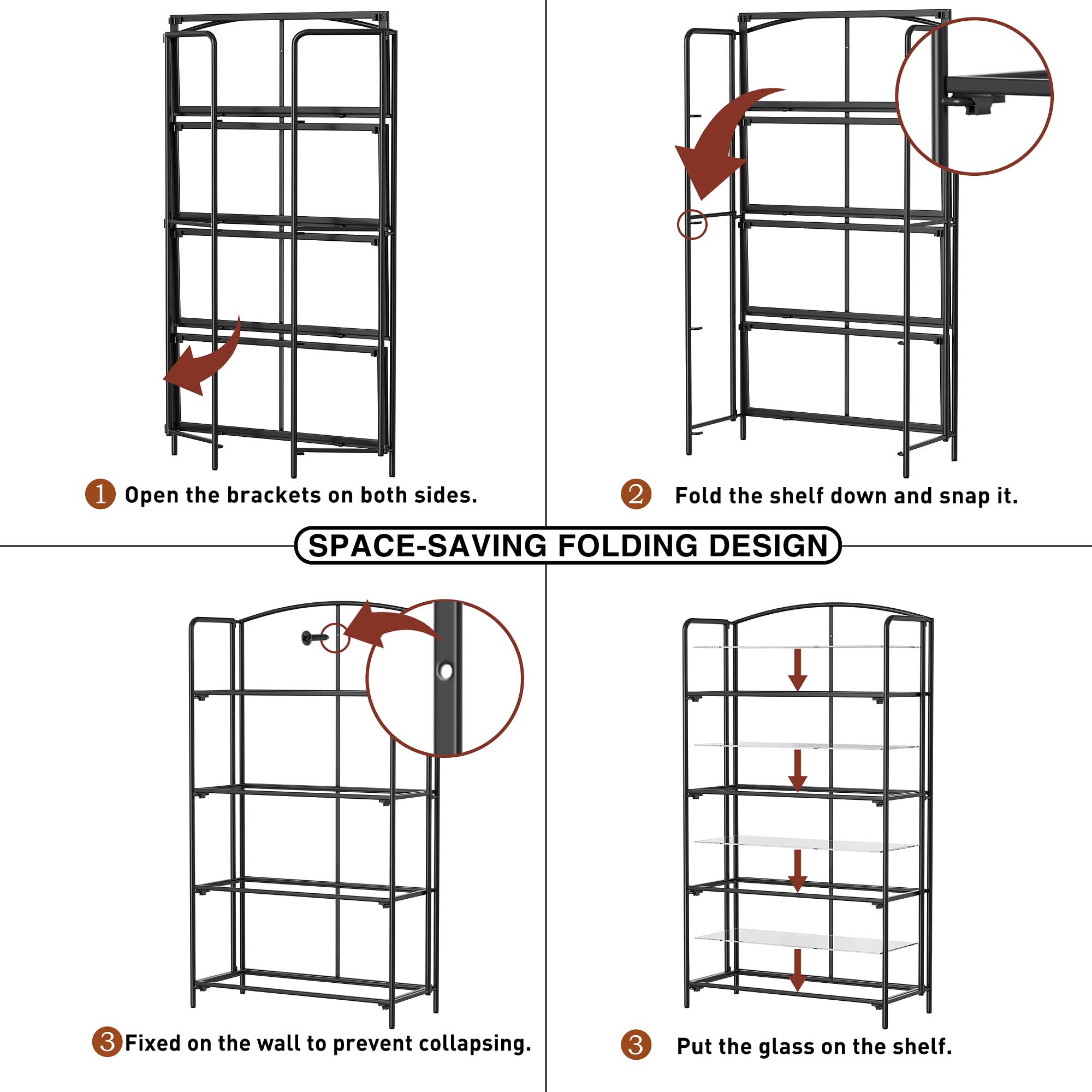 1 Open the brackets on both sides.

2 Fold the shelf down and snap it.

SPACE-SAVING FOLDING DESIGN

3 Fixed on the wall to prevent collapsing.

3 Put the glass on the shelf.